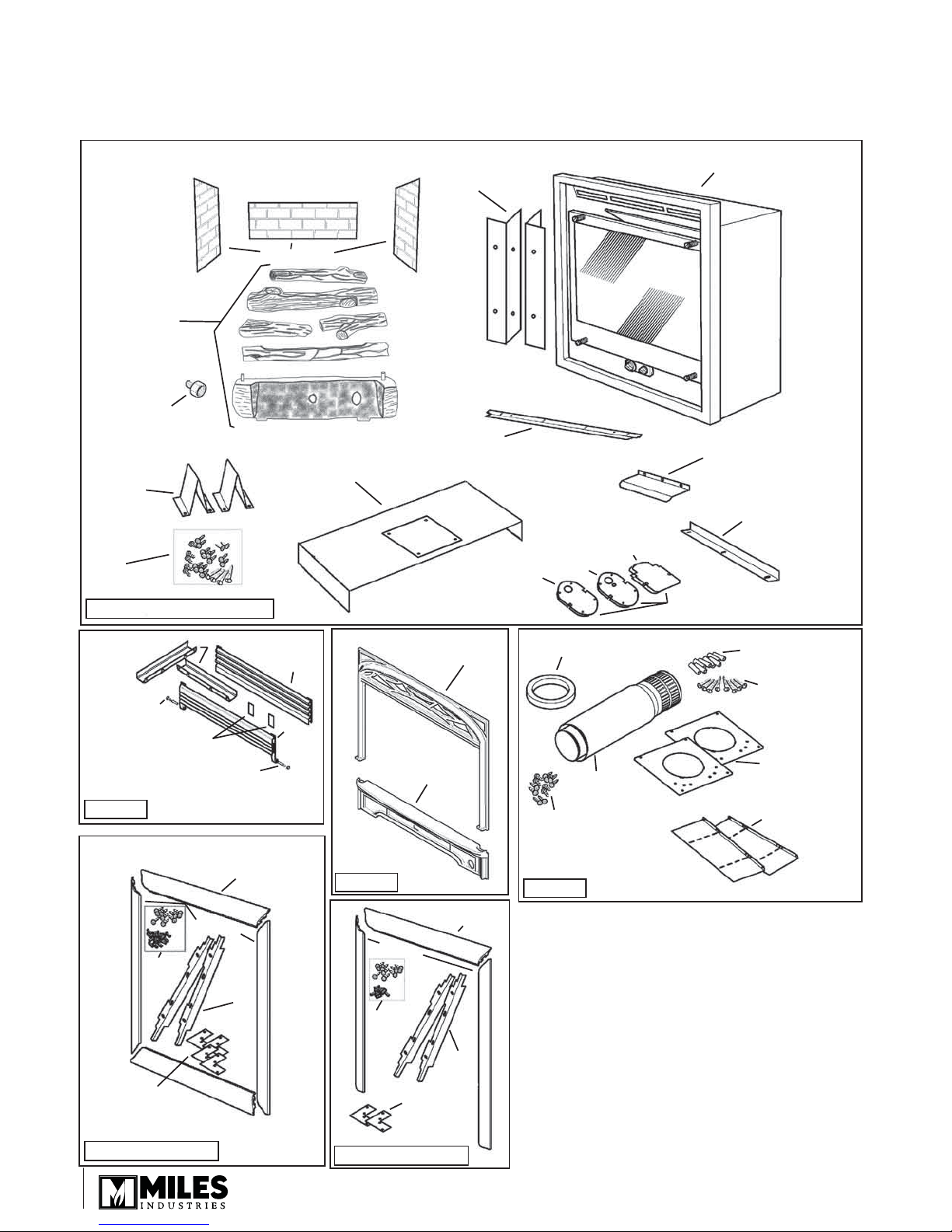 MILES
INDUSTRIES