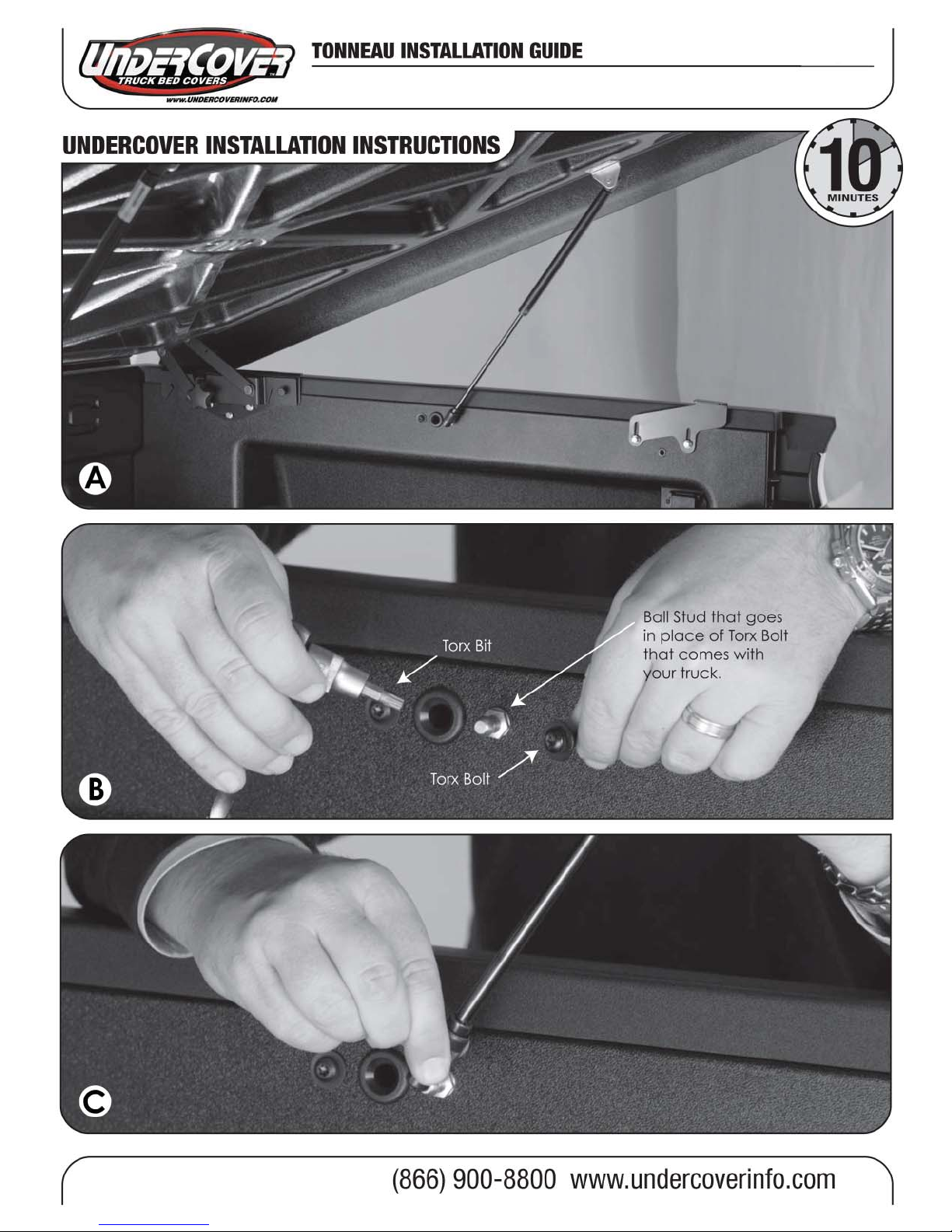 UNDERCOVER
TRUCK BED COVERS
www.UNDERCOVERINFO.COM

TONNEAU INSTALLATION GUIDE

UNDERCOVER INSTALLATION INSTRUCTIONS

10
MINUTES

A

Torx Bit

Ball Stud that goes in place of Torx Bolt that comes with your truck.

Torx Bolt

B

C

(866) 900-8800 www.undercoverinfo.com