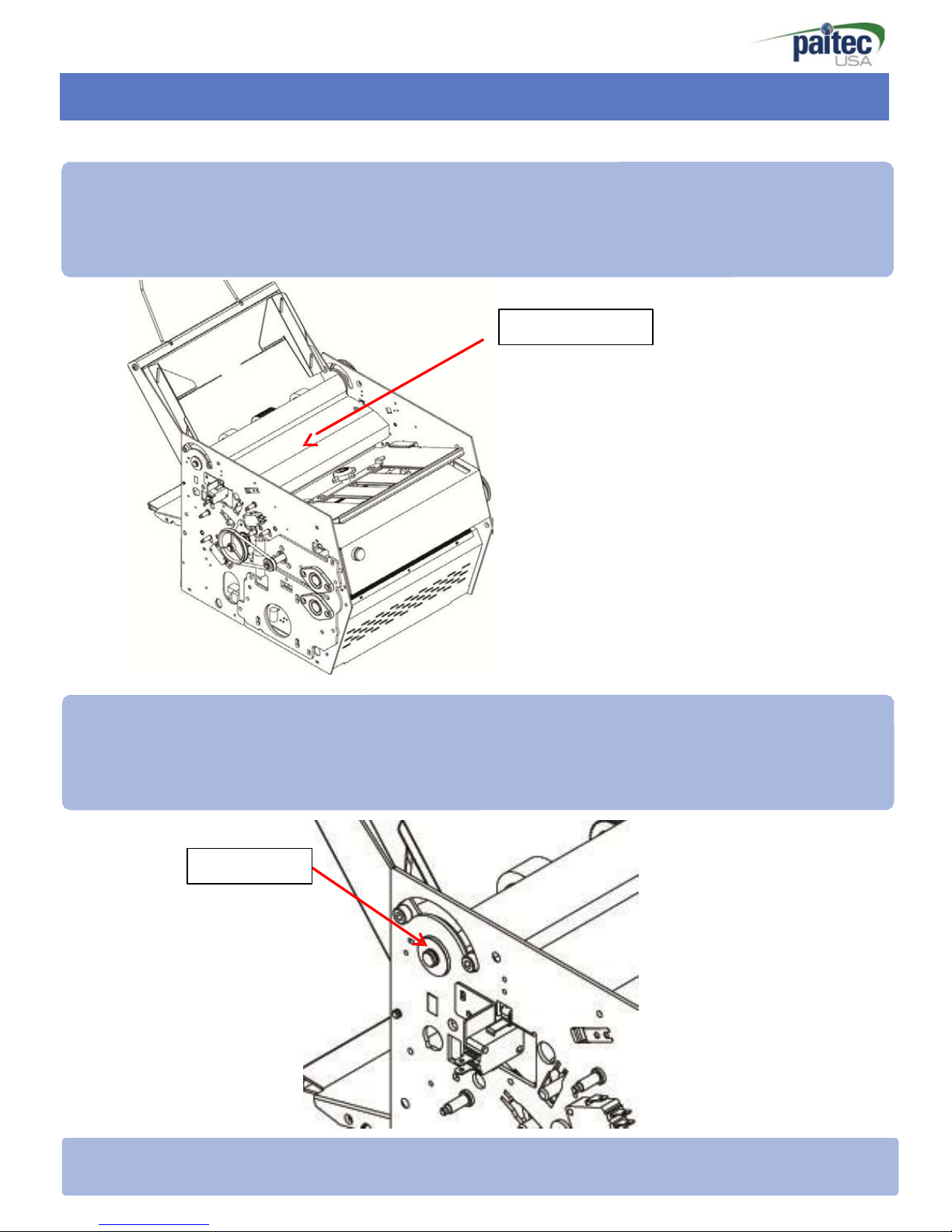 paitec USA