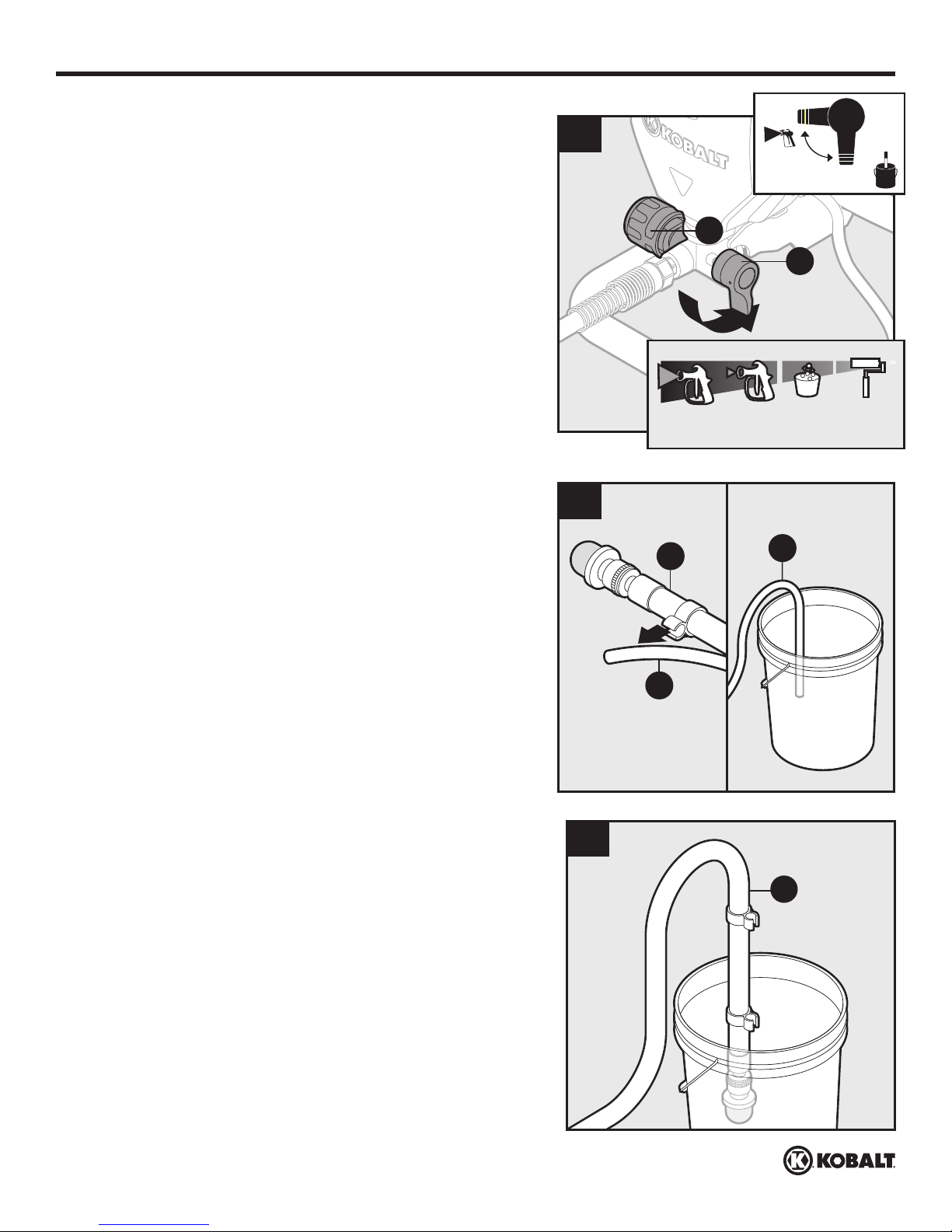 KOBALT

KOBALT