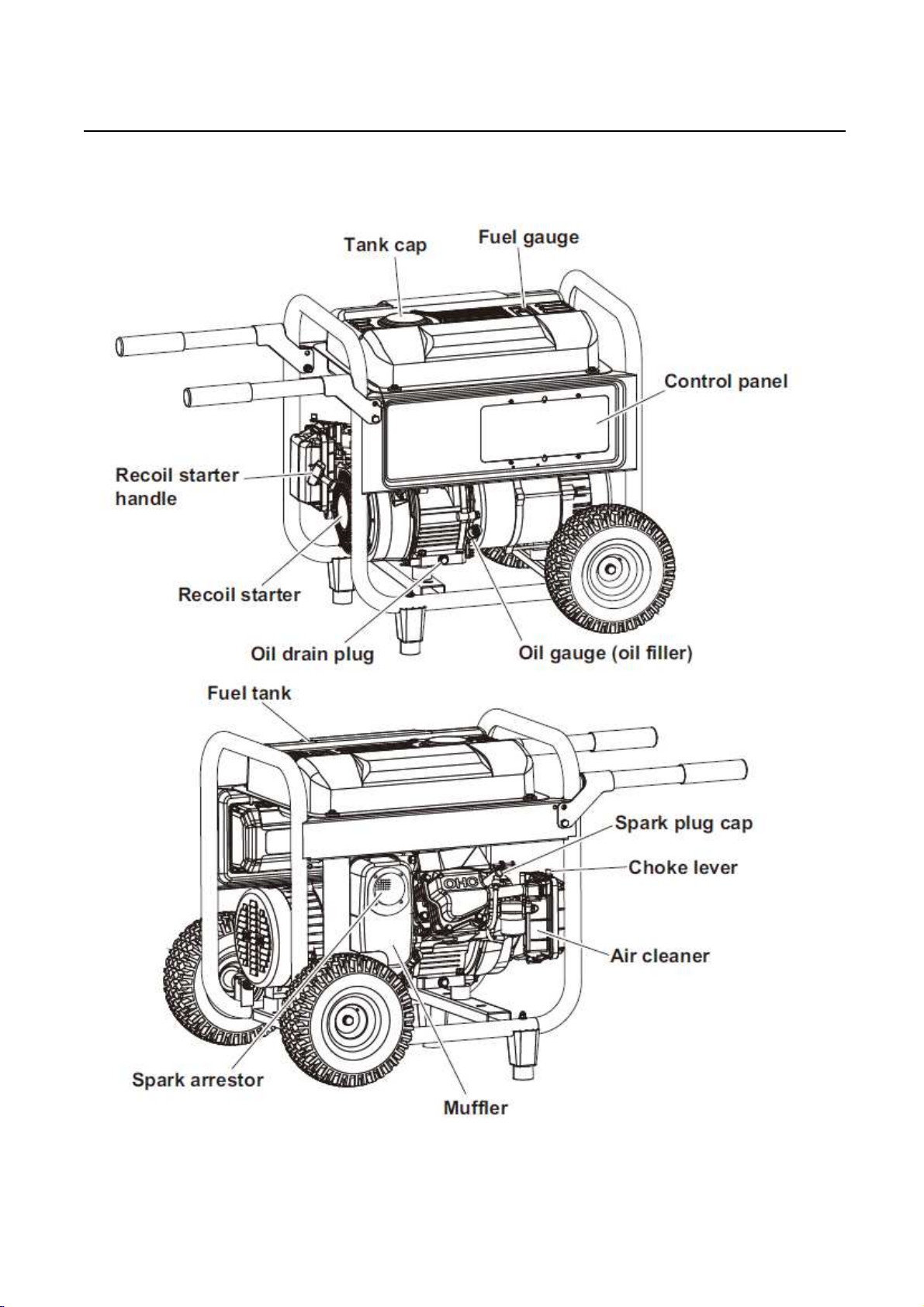 Tank cap
Fuel gauge
Control panel
Recoil starter handle
Recoil starter
Oil drain plug
Oil gauge (oil filler)

Fuel tank
Spark plug cap
Choke lever
OHC
Air cleaner
Spark arrestor
Muffler