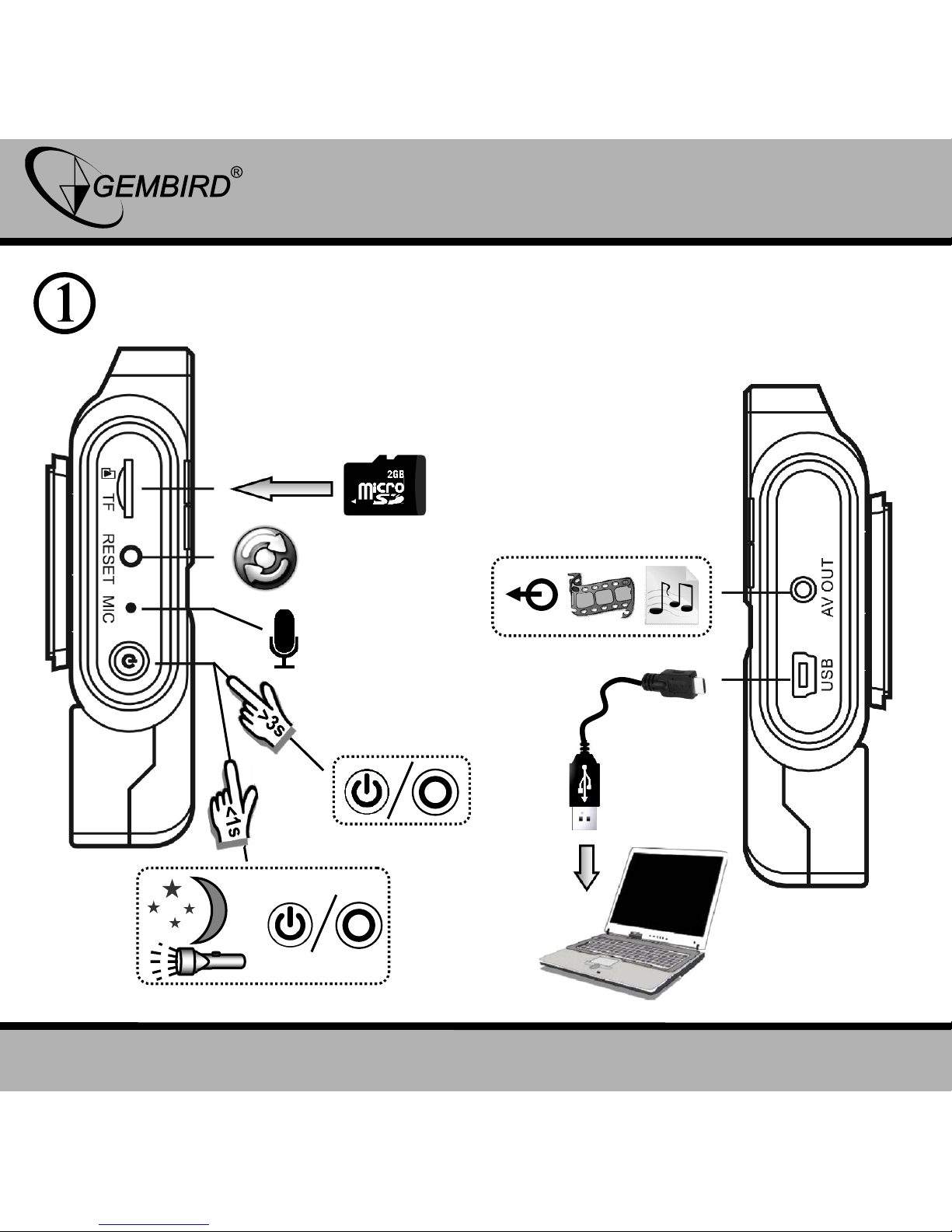 GEMBIRD®

①

TF
RESET
MIC

2GB micro SD

>3s

<1s

AV OUT
USB