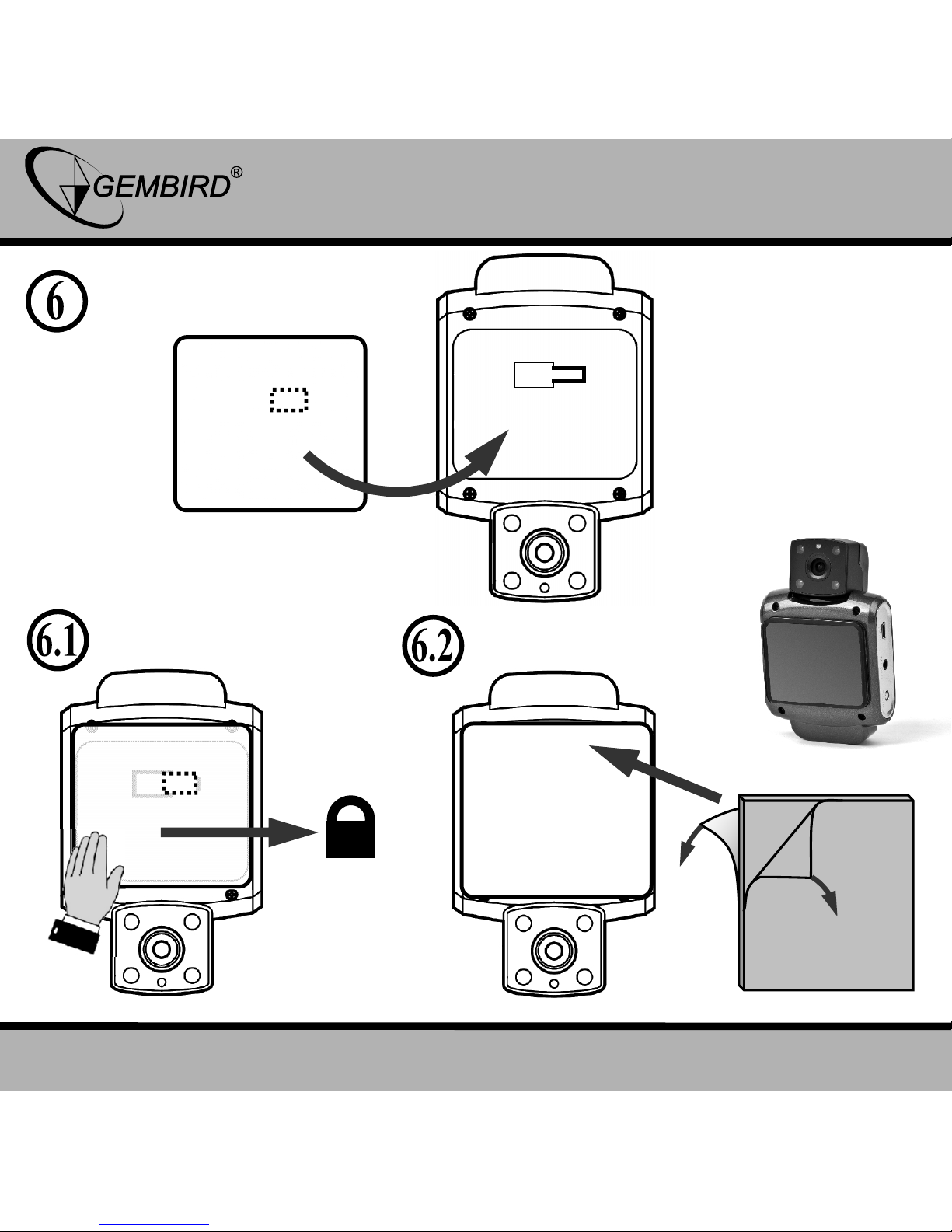 GEMBIRD®

6

6.1

6.2