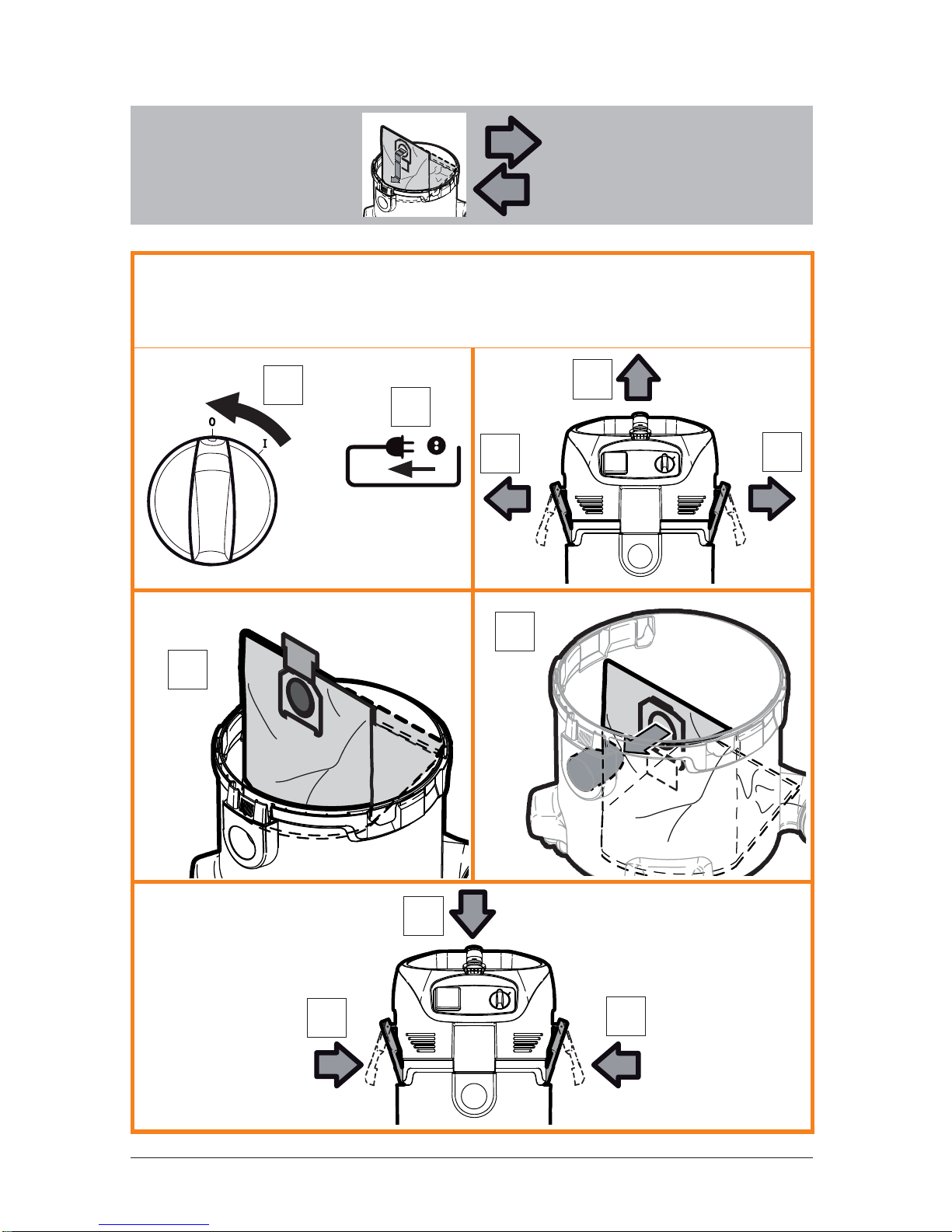 0
I