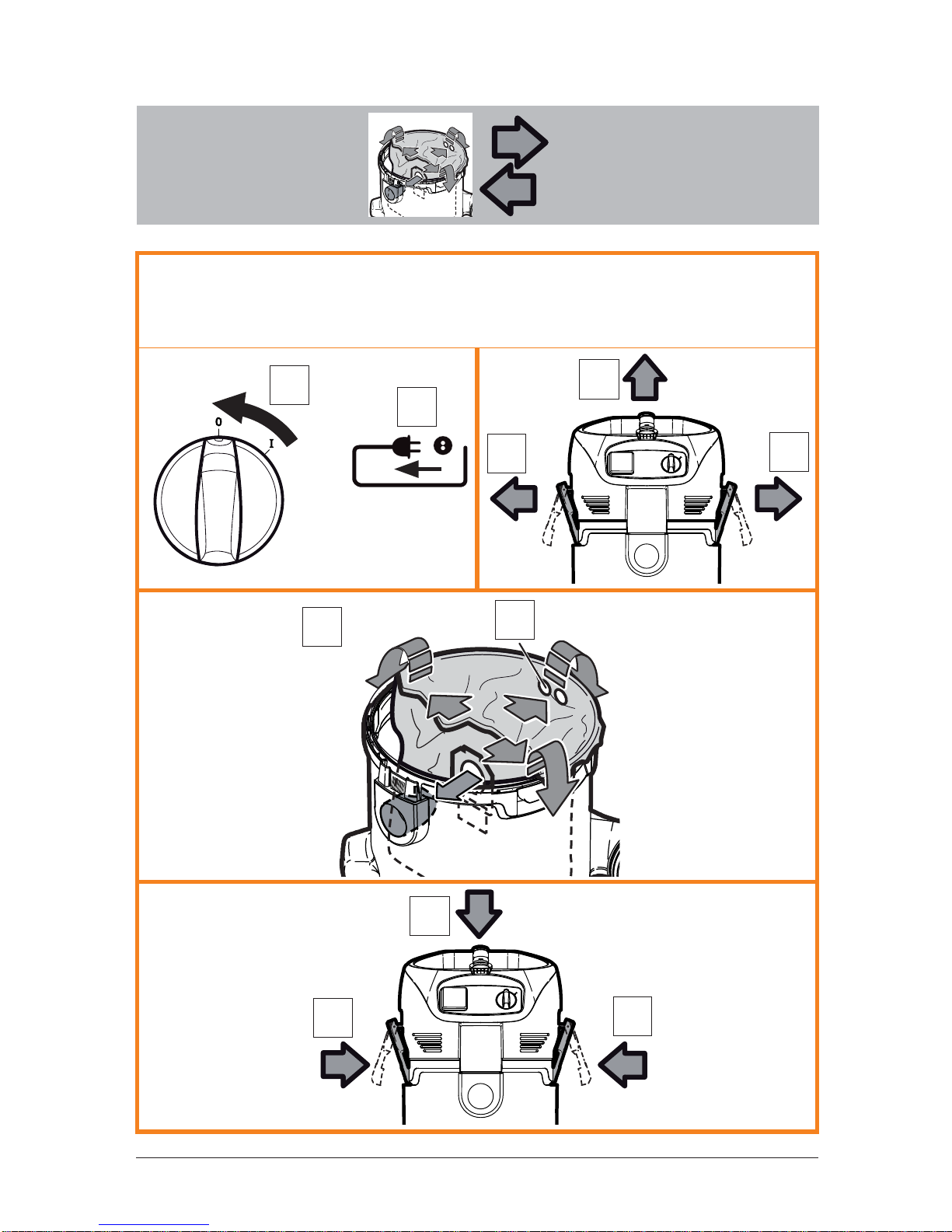 0

I