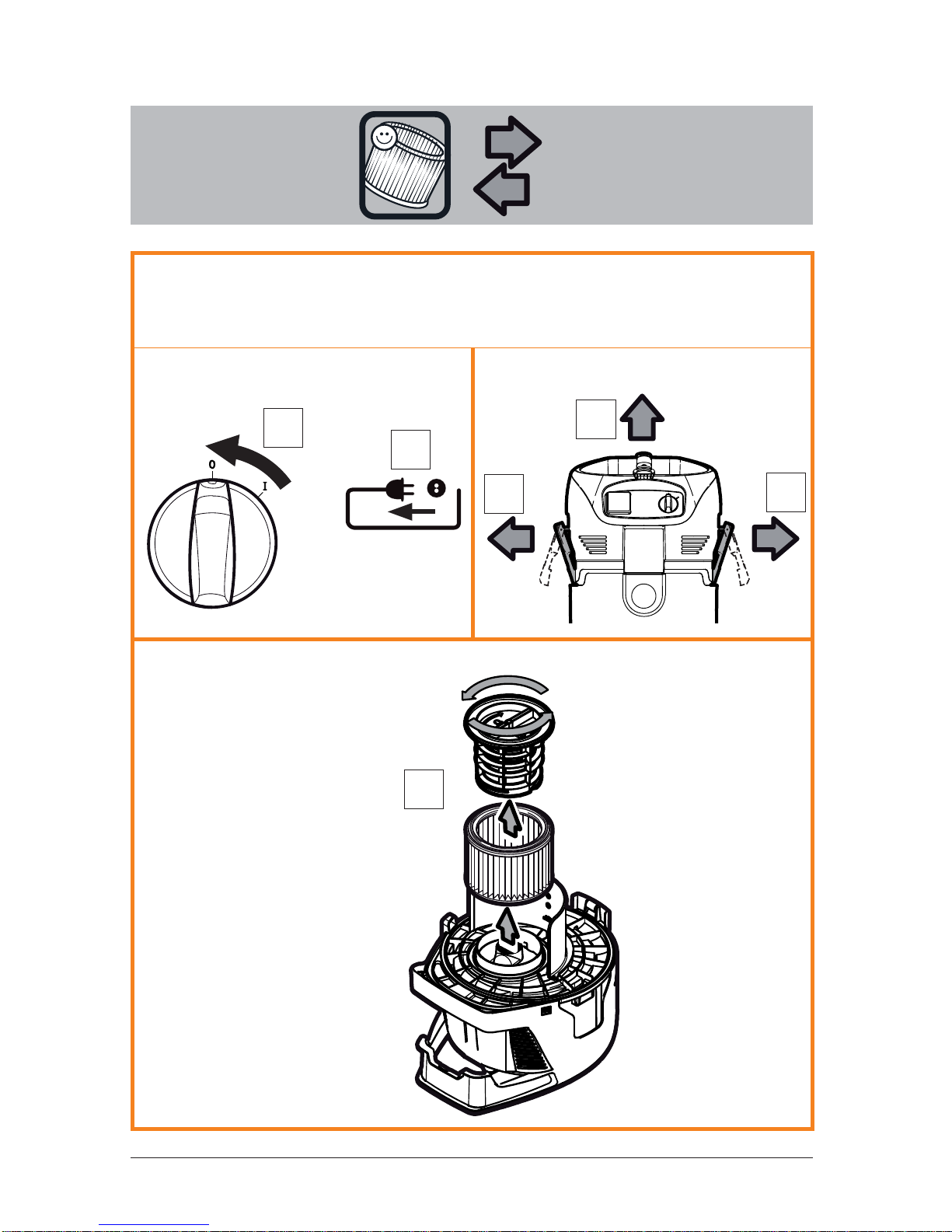 0

I