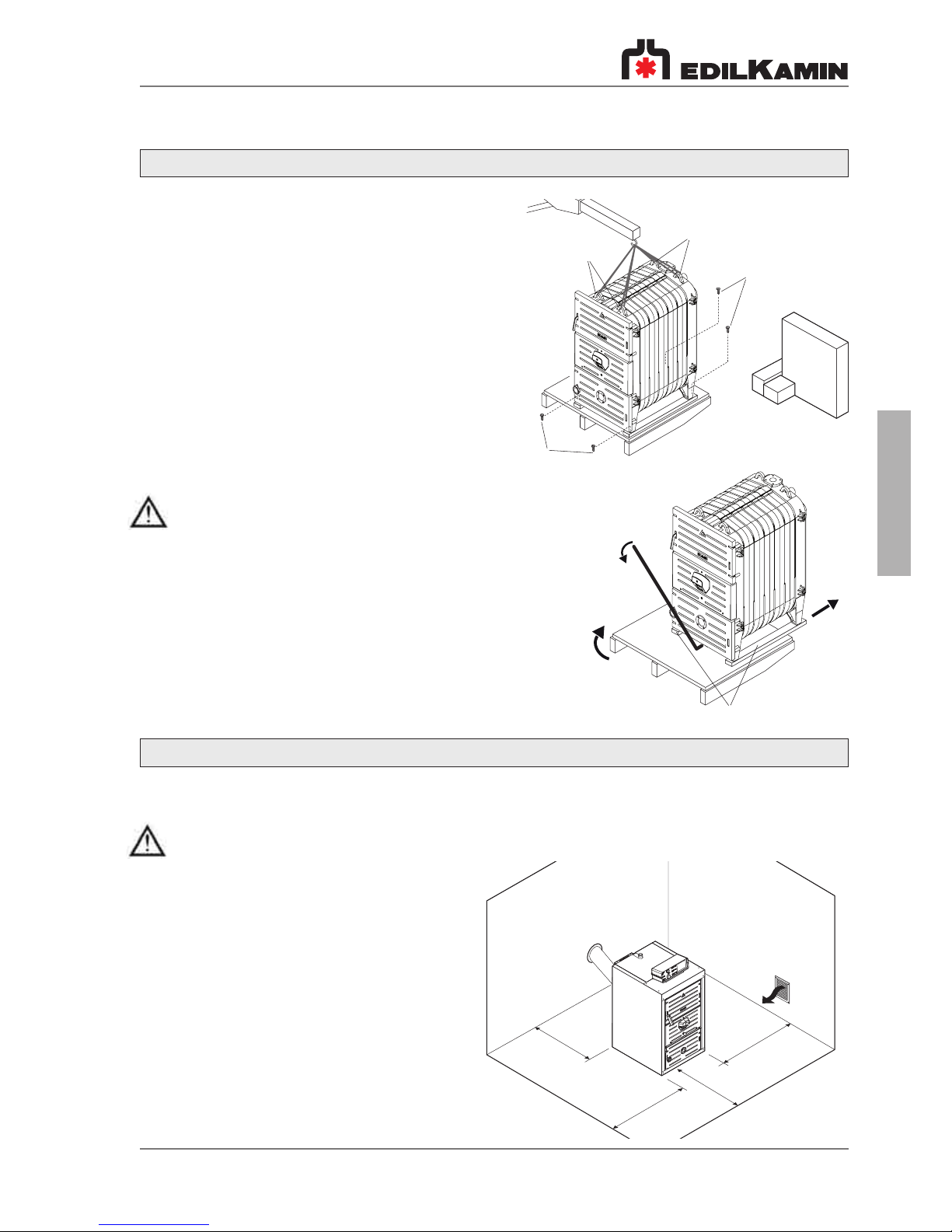 EDILKAMIN