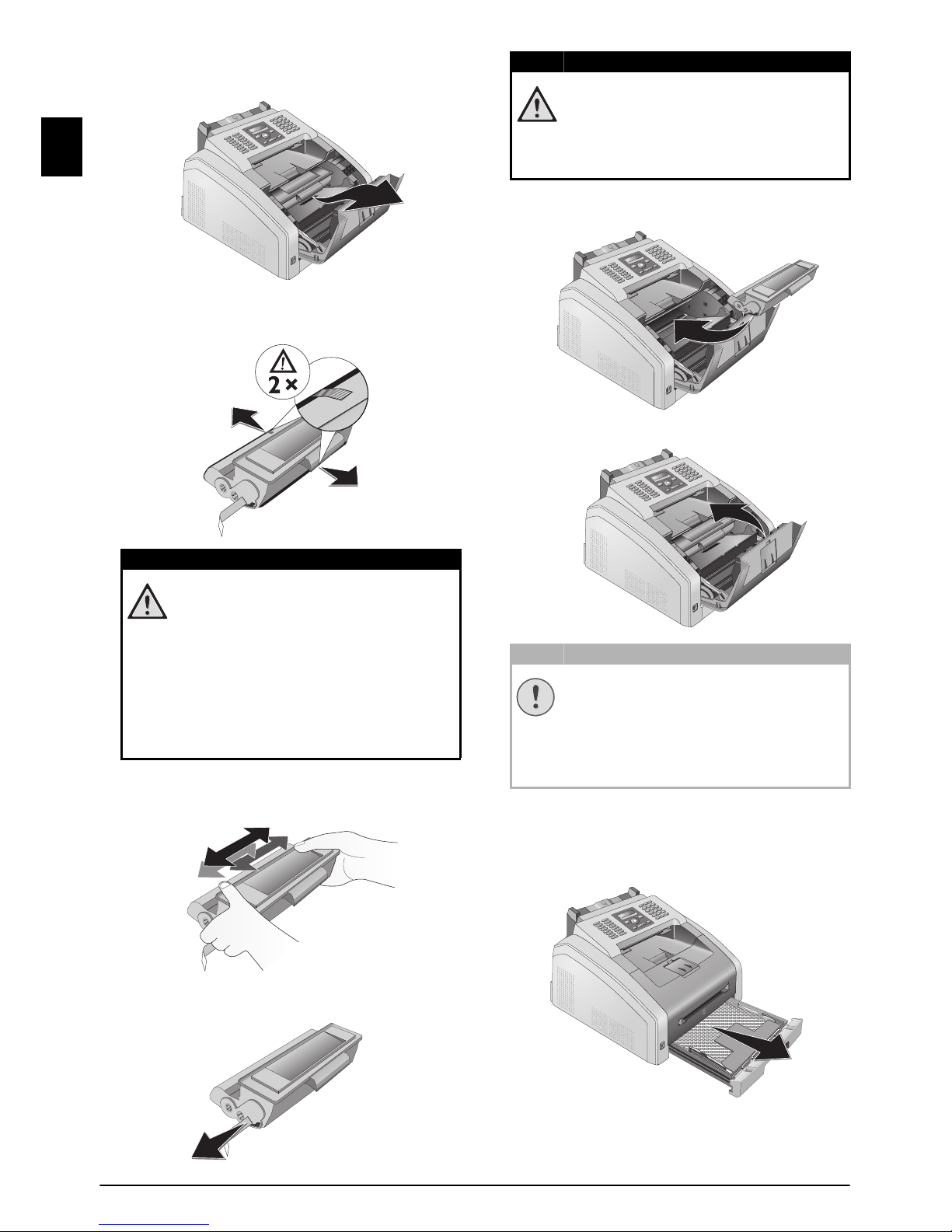 2 ×