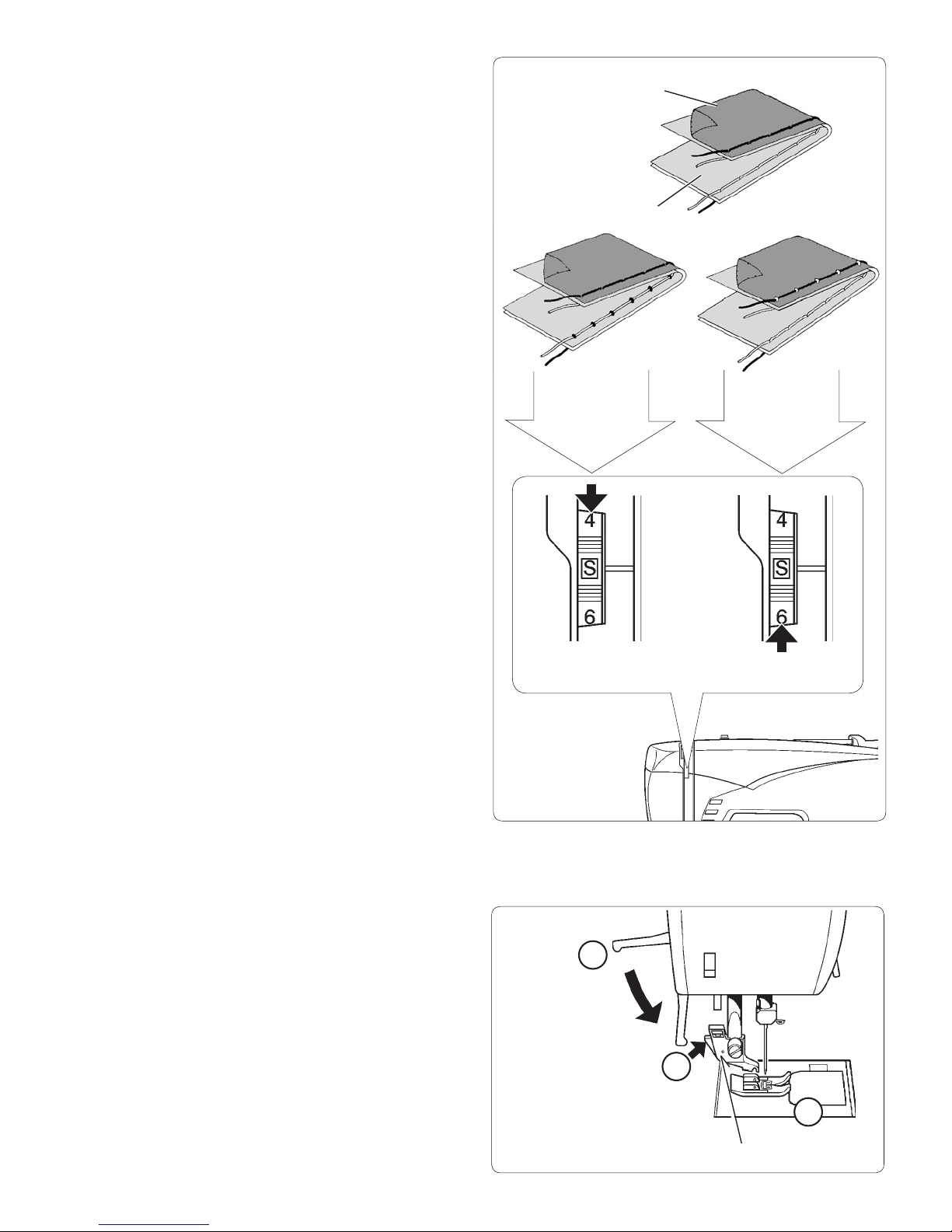 4
S
6

4
S
6