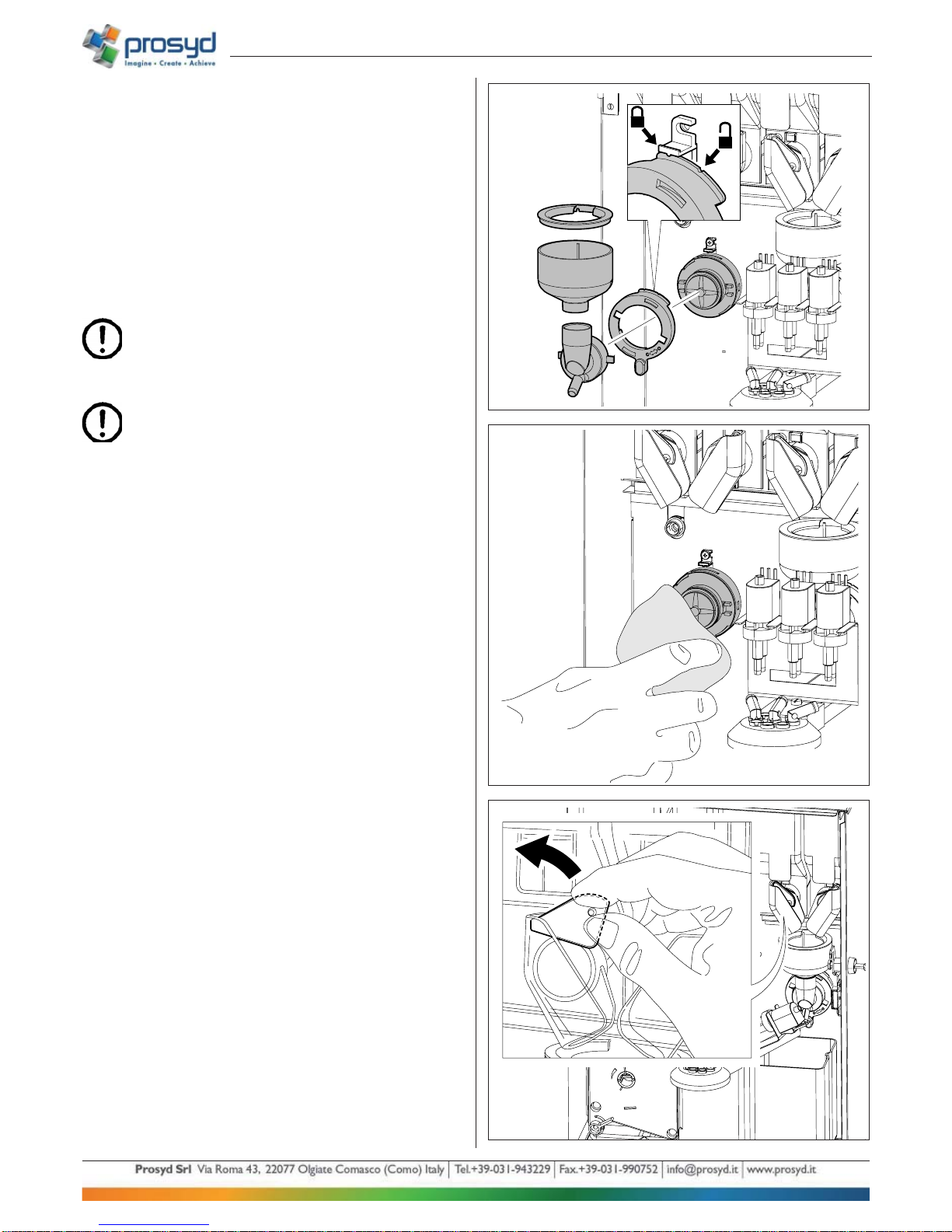 prosyd
Imagine • Create • Achieve

Prosyd Srl Via Roma 43, 22077 Olgiate Comasco (Como) Italy | Tel.+39-031-943229 | Fax.+39-031-990752 | info@prosyd.it | www.prosyd.it