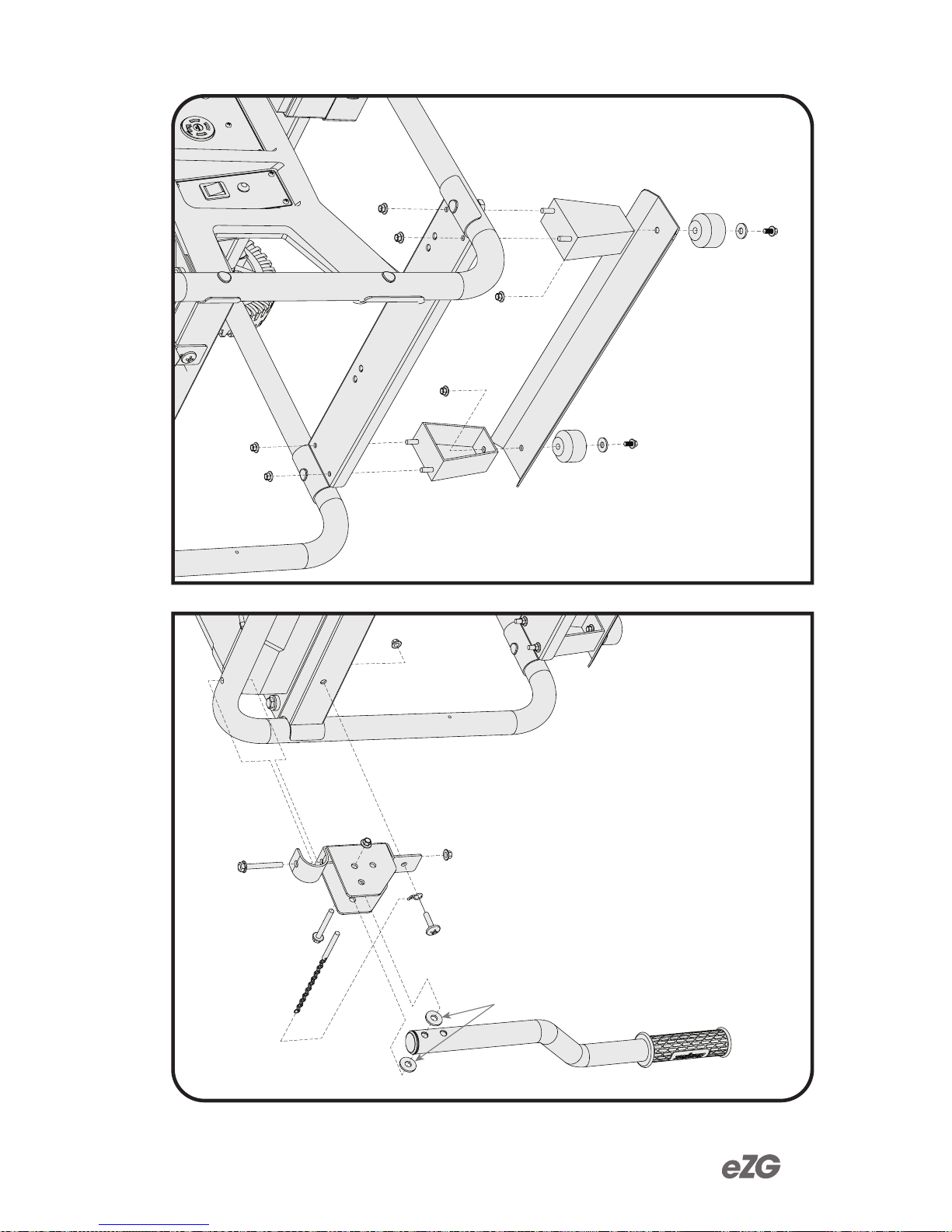 eZG