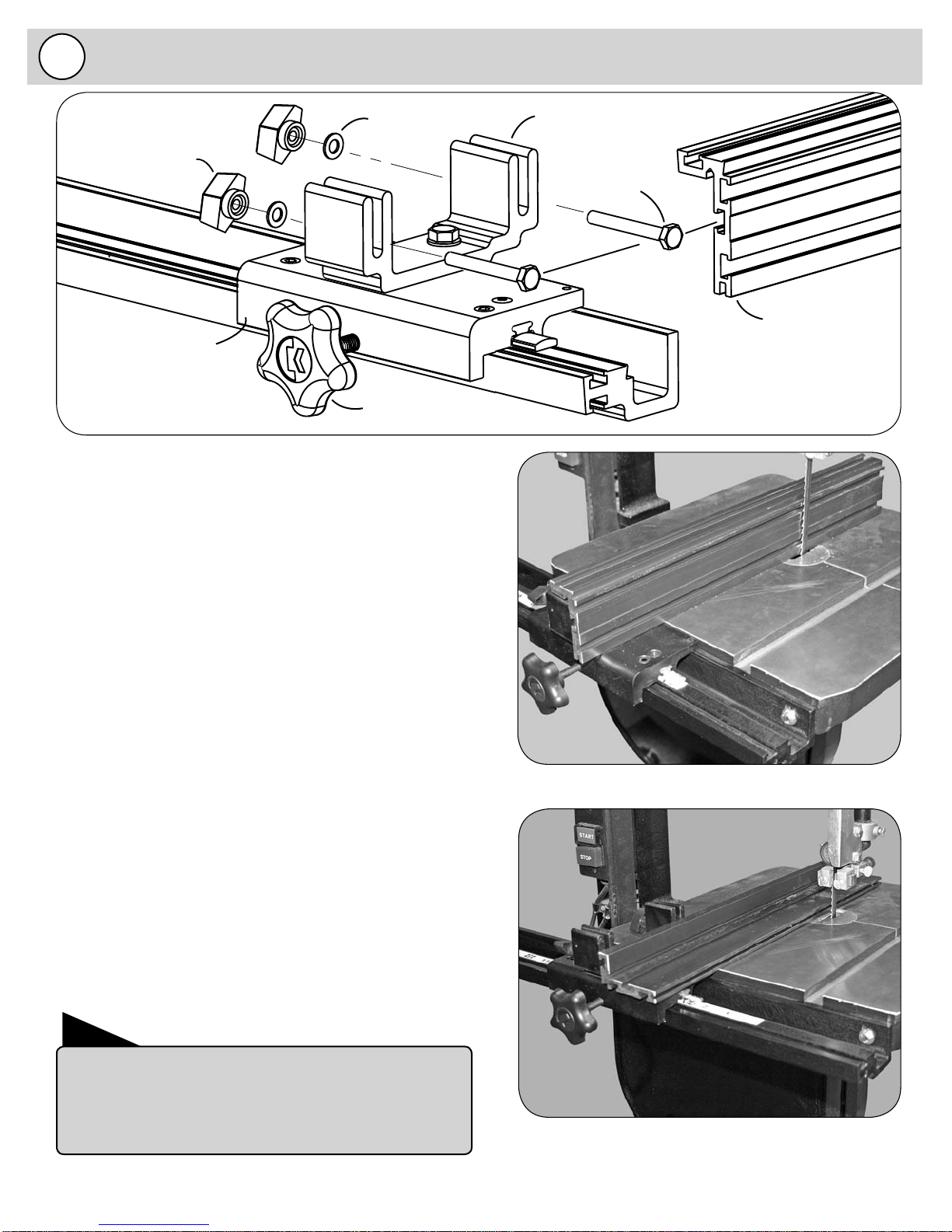 START

STOP