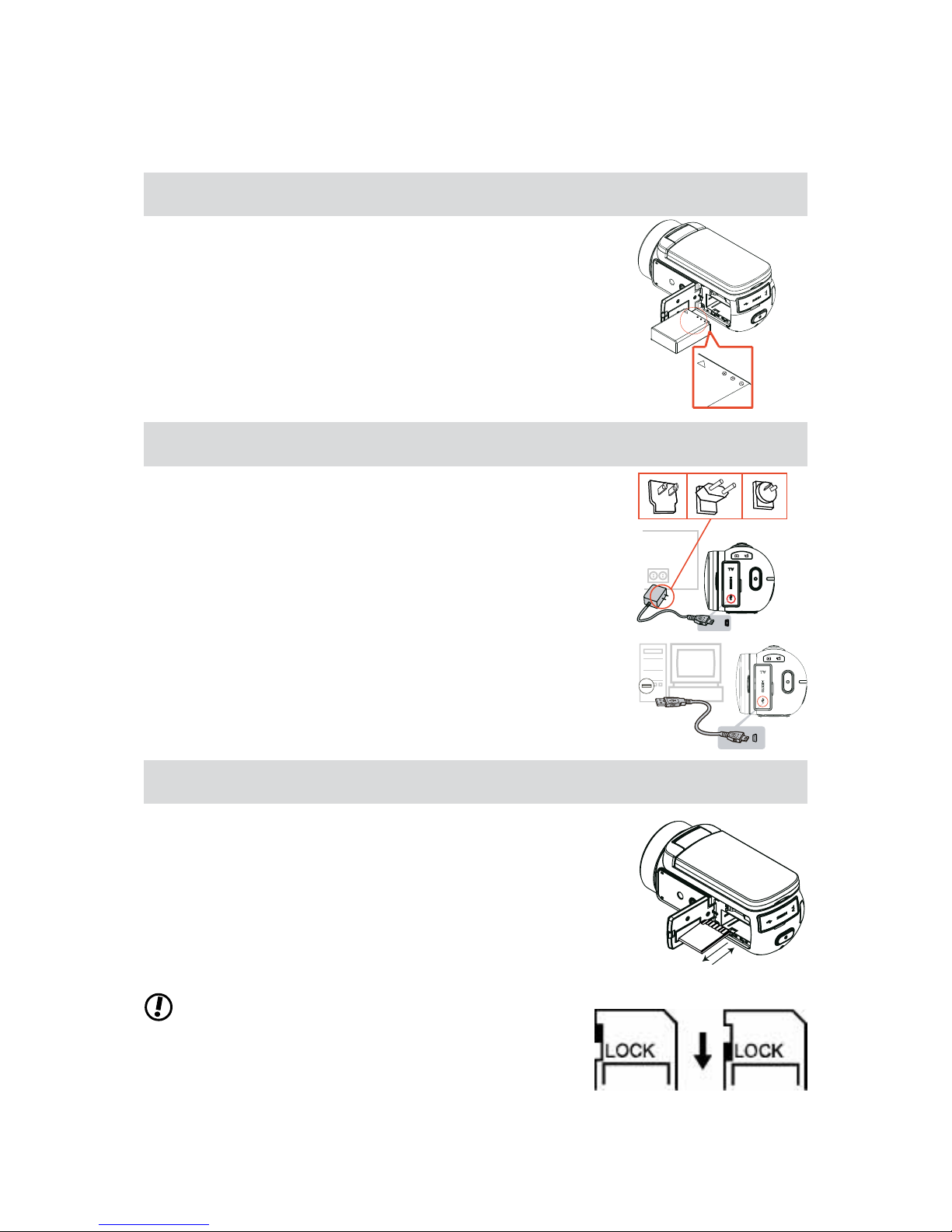 LOCK

LOCK