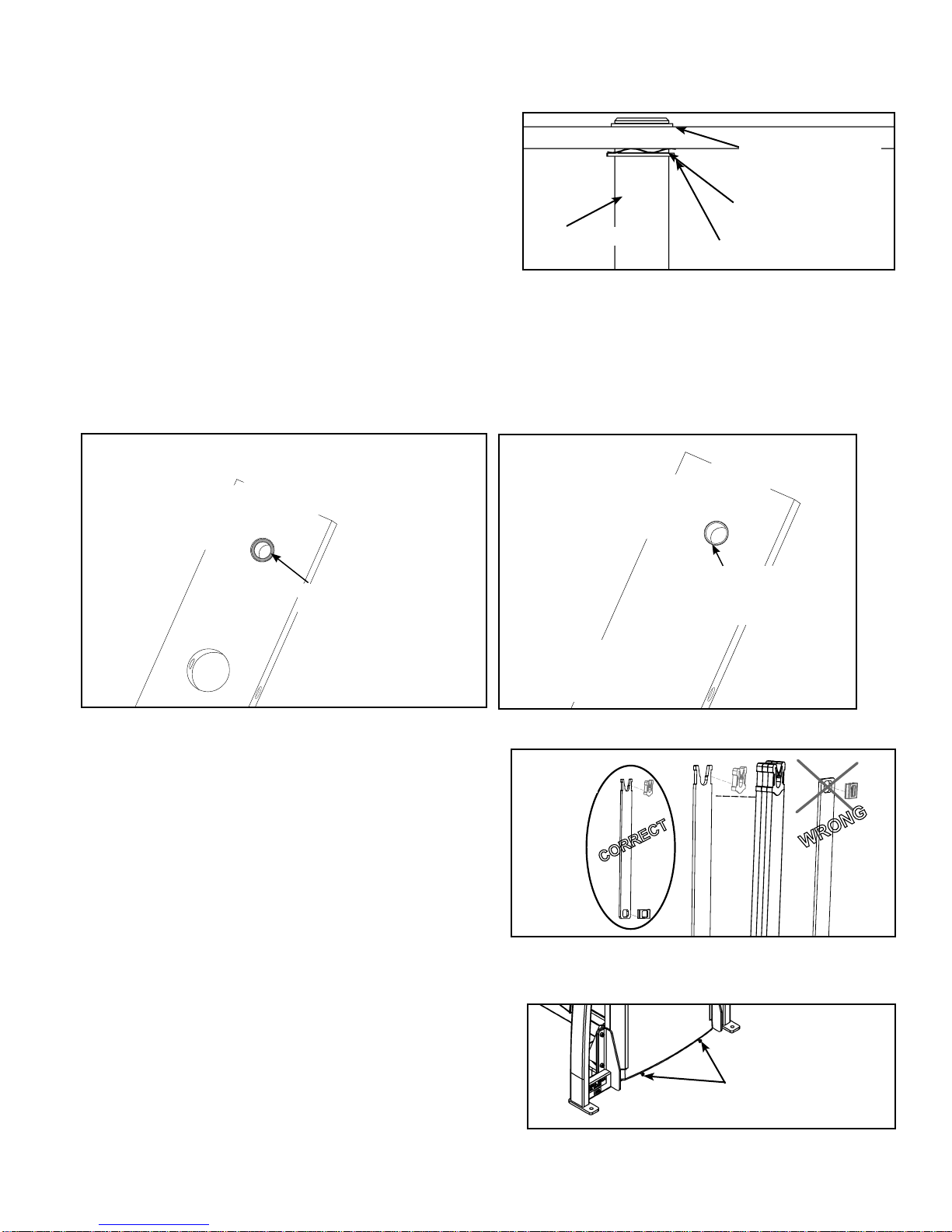 CORRECT

WRONG