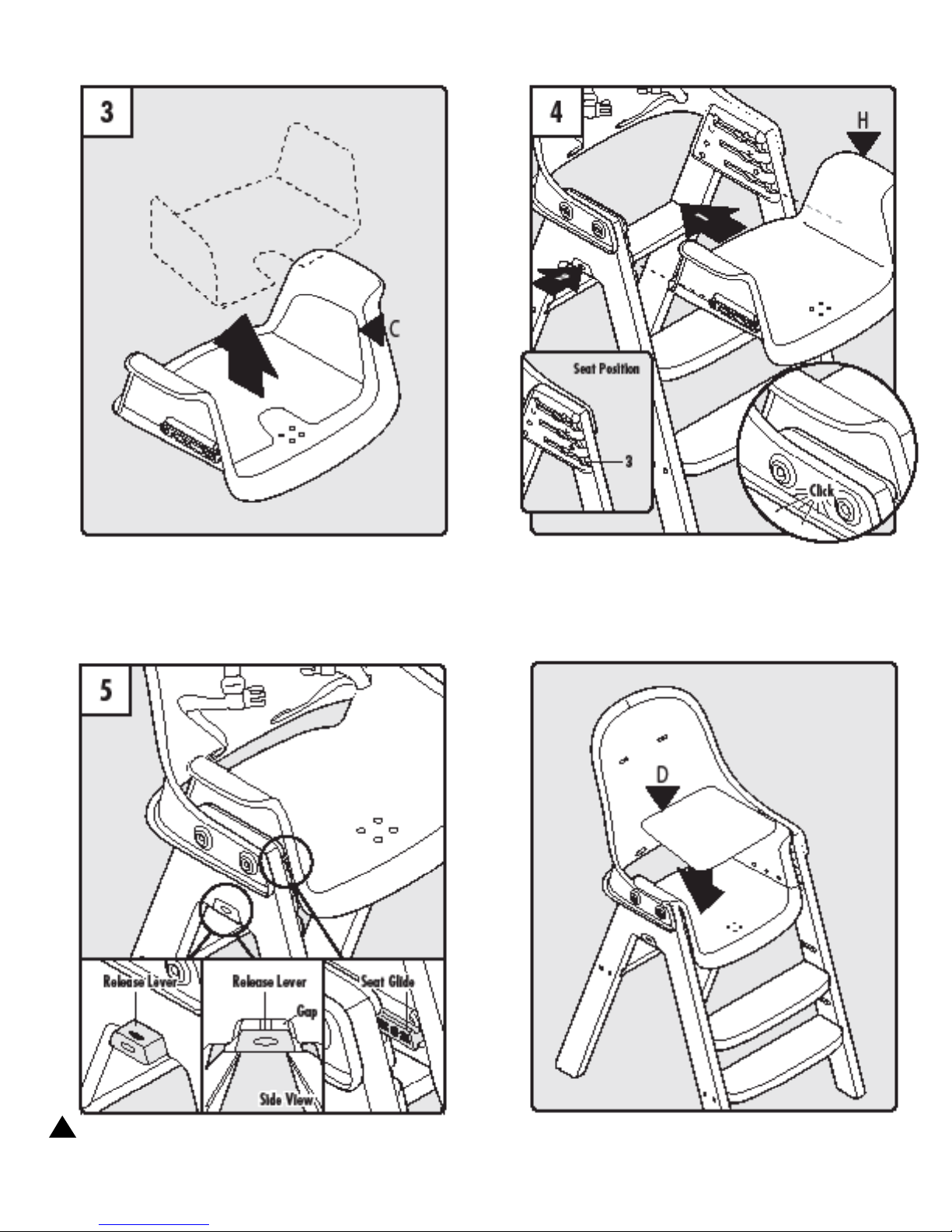 3

C

4

H

Seat Position

3

Click

5

Release Lever

Release Lever

Gap

Side View

Seat Glide

D