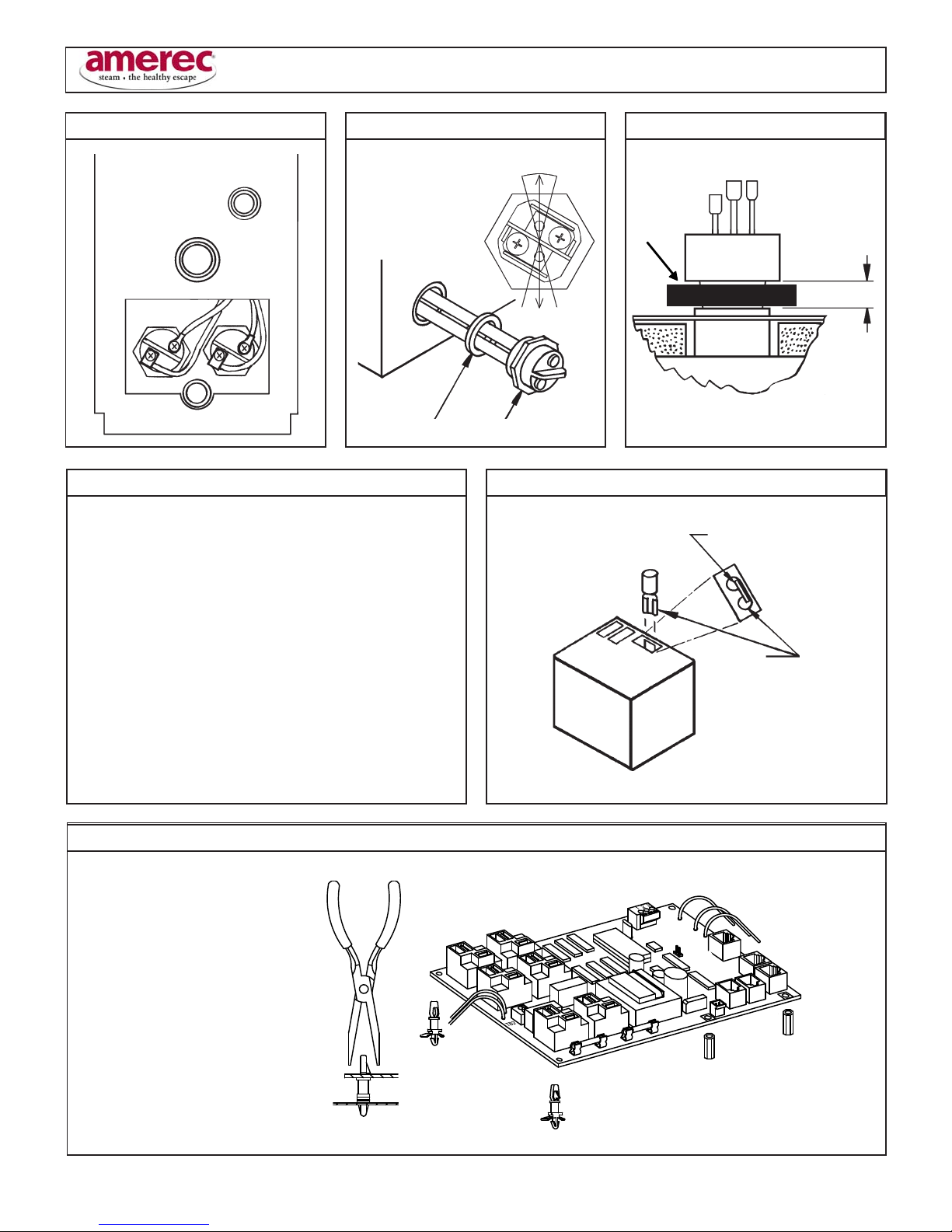 amerec
steam • the healthy escape