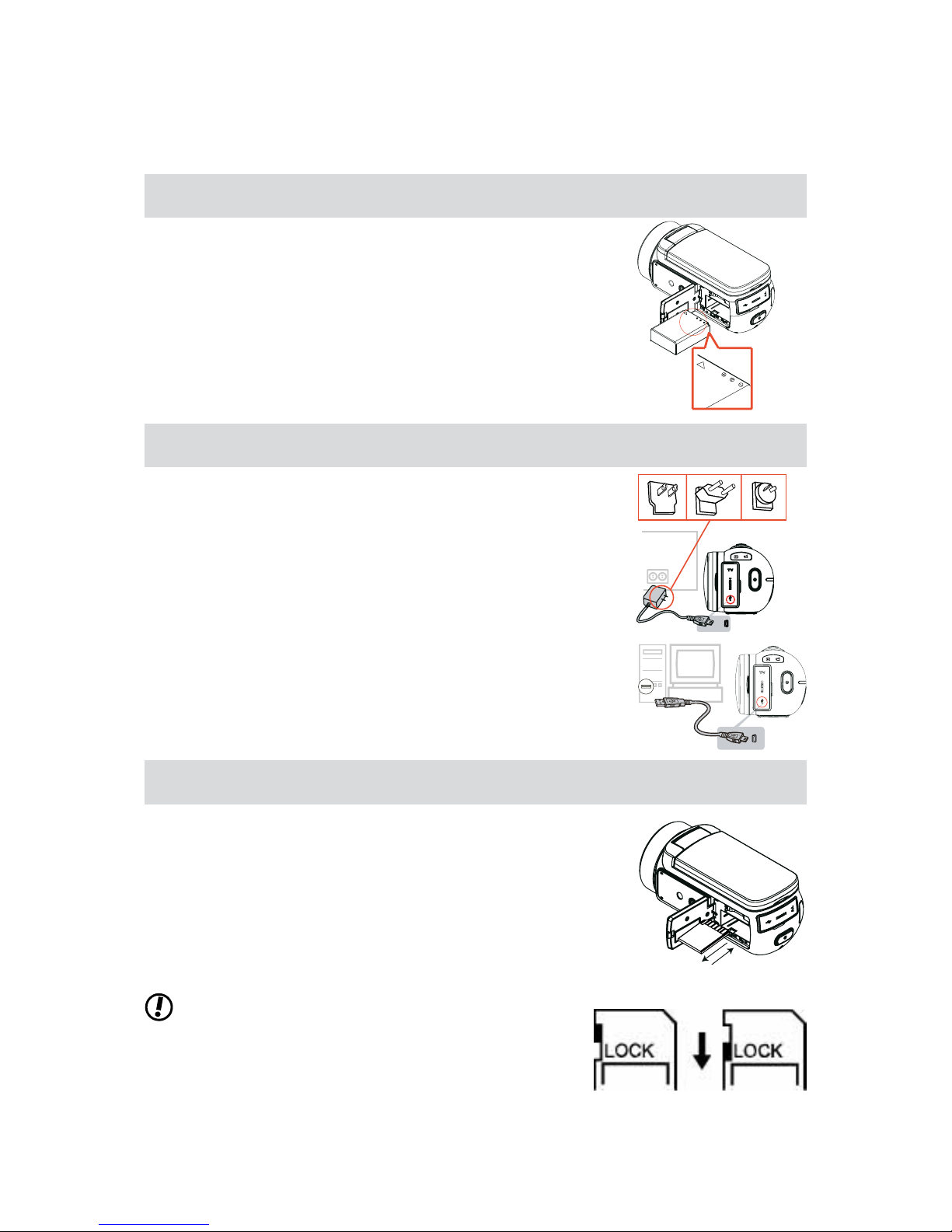 LOCK

LOCK