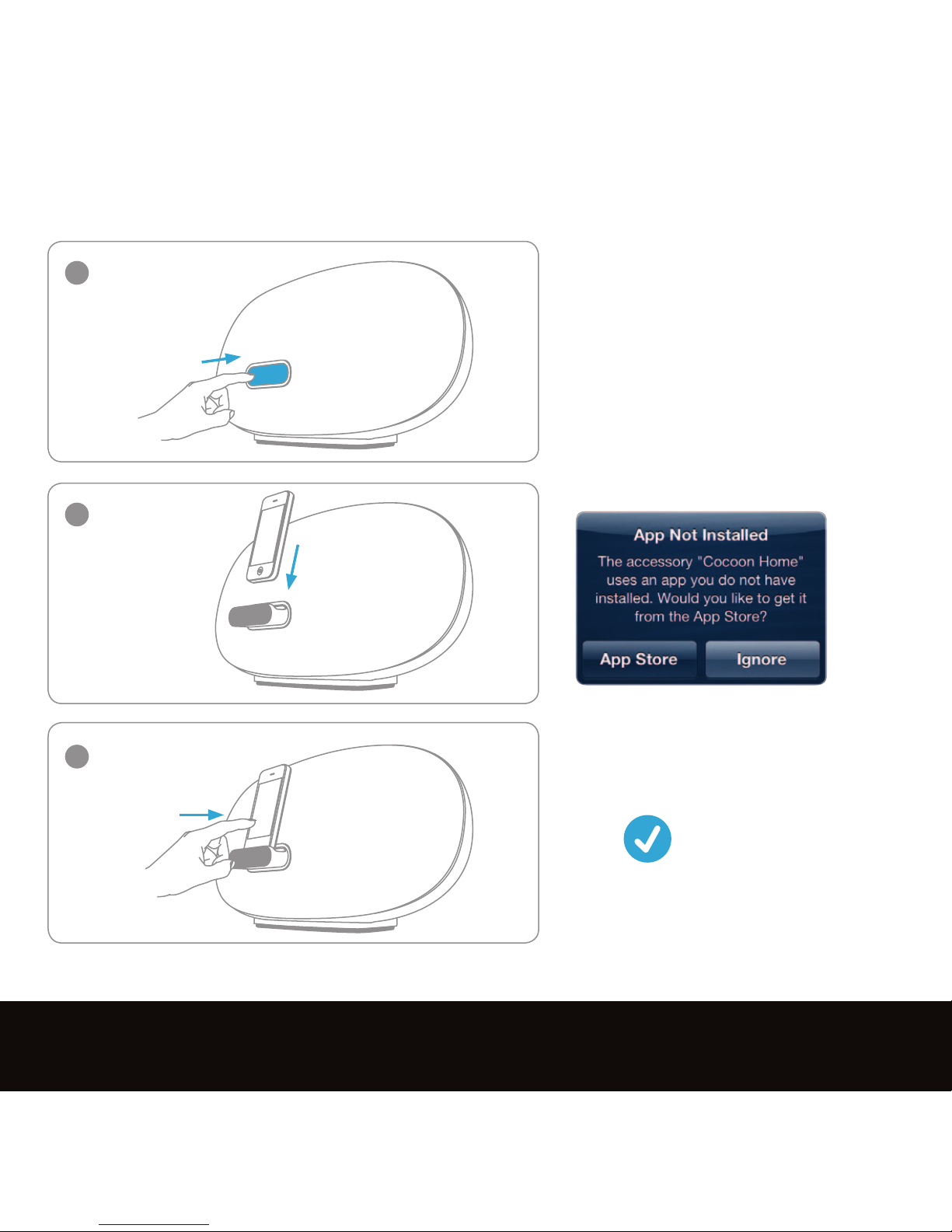 App Not Installed

The accessory "Cocoon Home" uses an app you do not have installed. Would you like to get it from the App Store?

App Store

Ignore