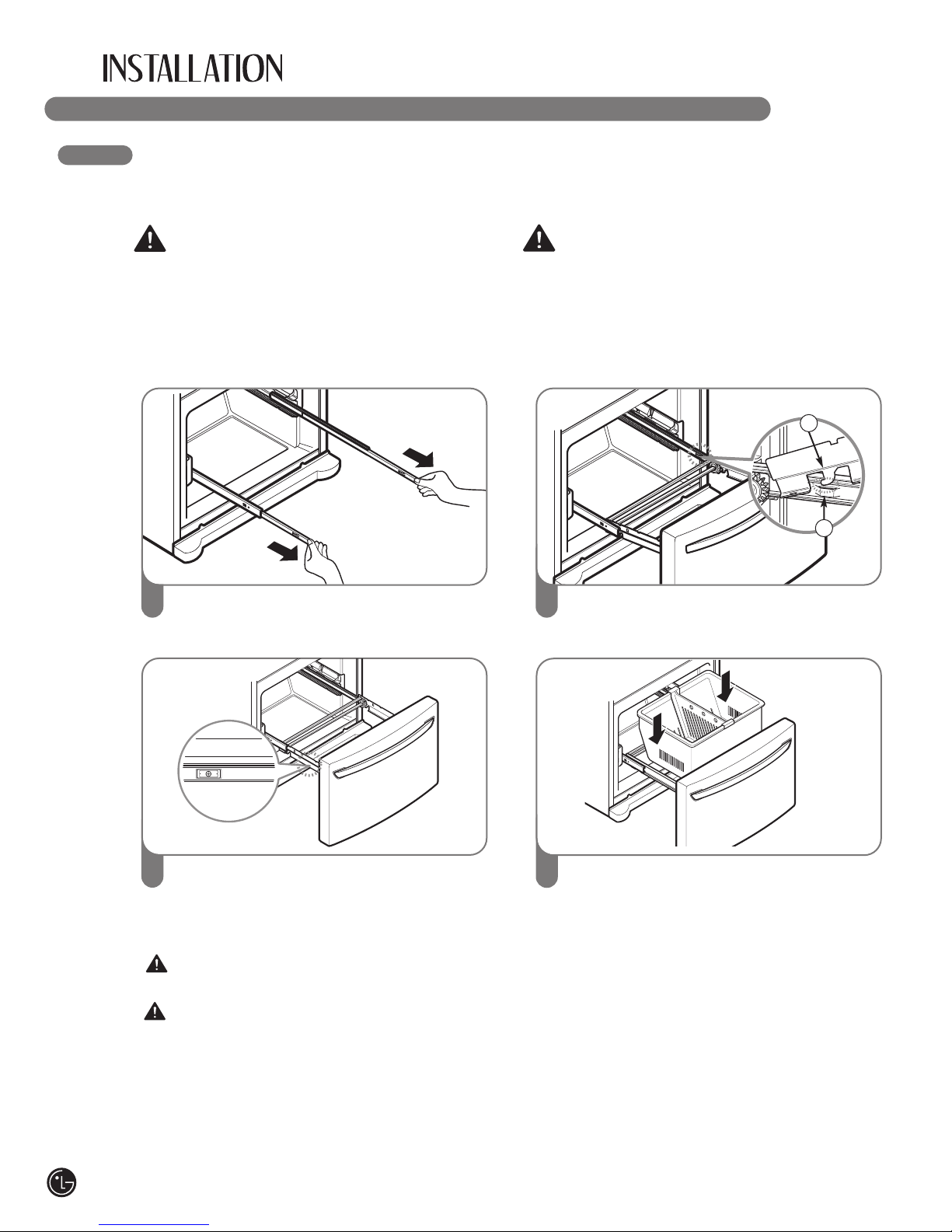 INSTALLATION