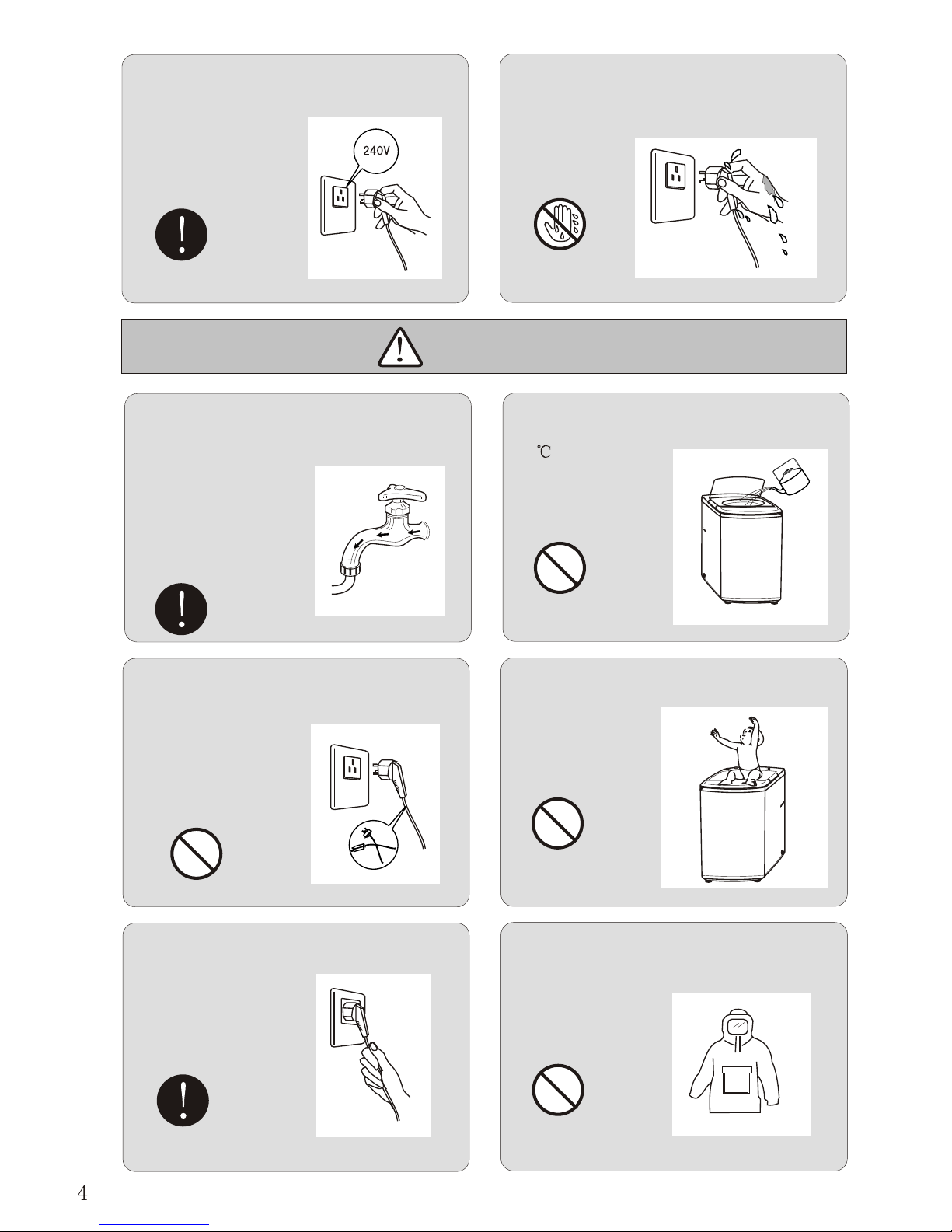 240V

℃

4