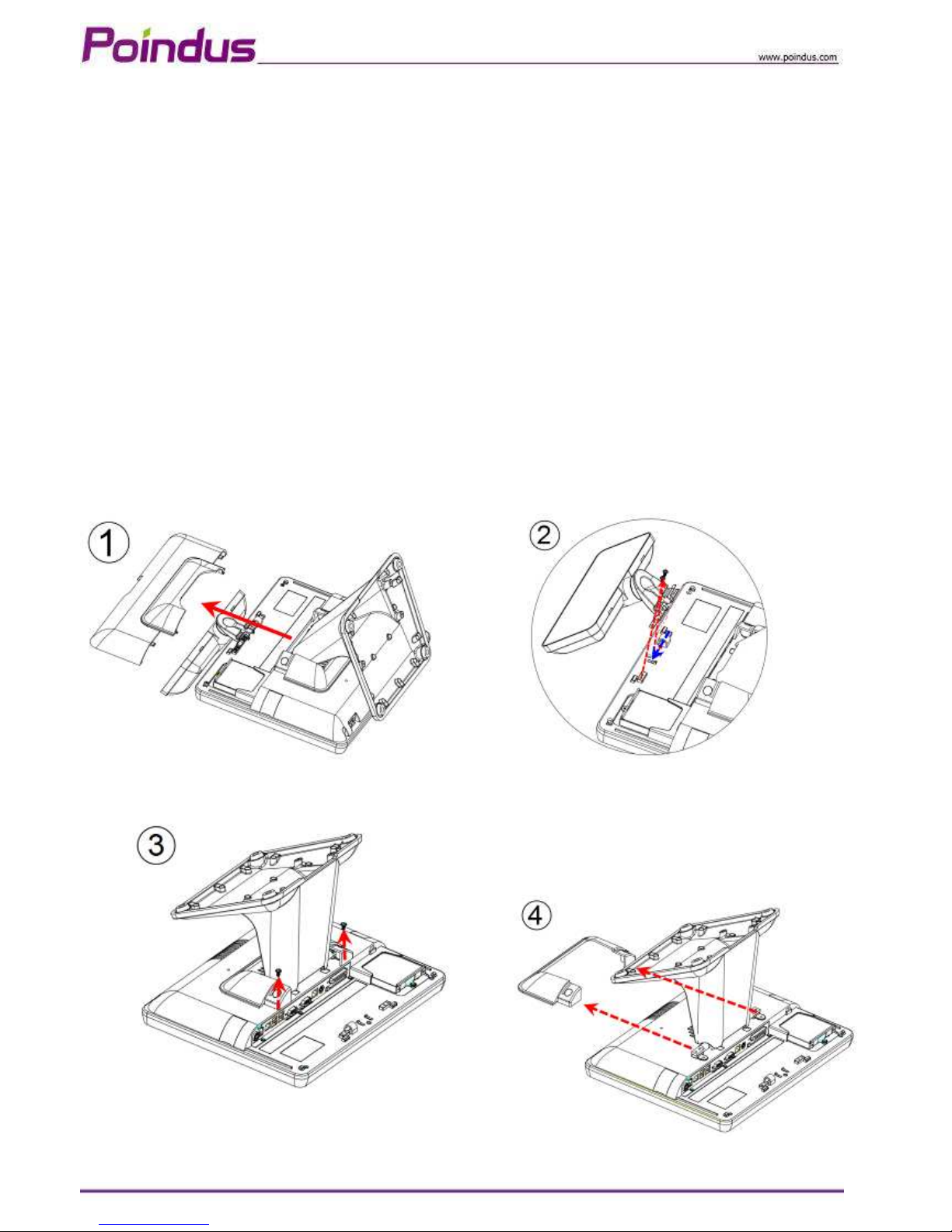 Poindus

www.poindus.com

1

2

3

4