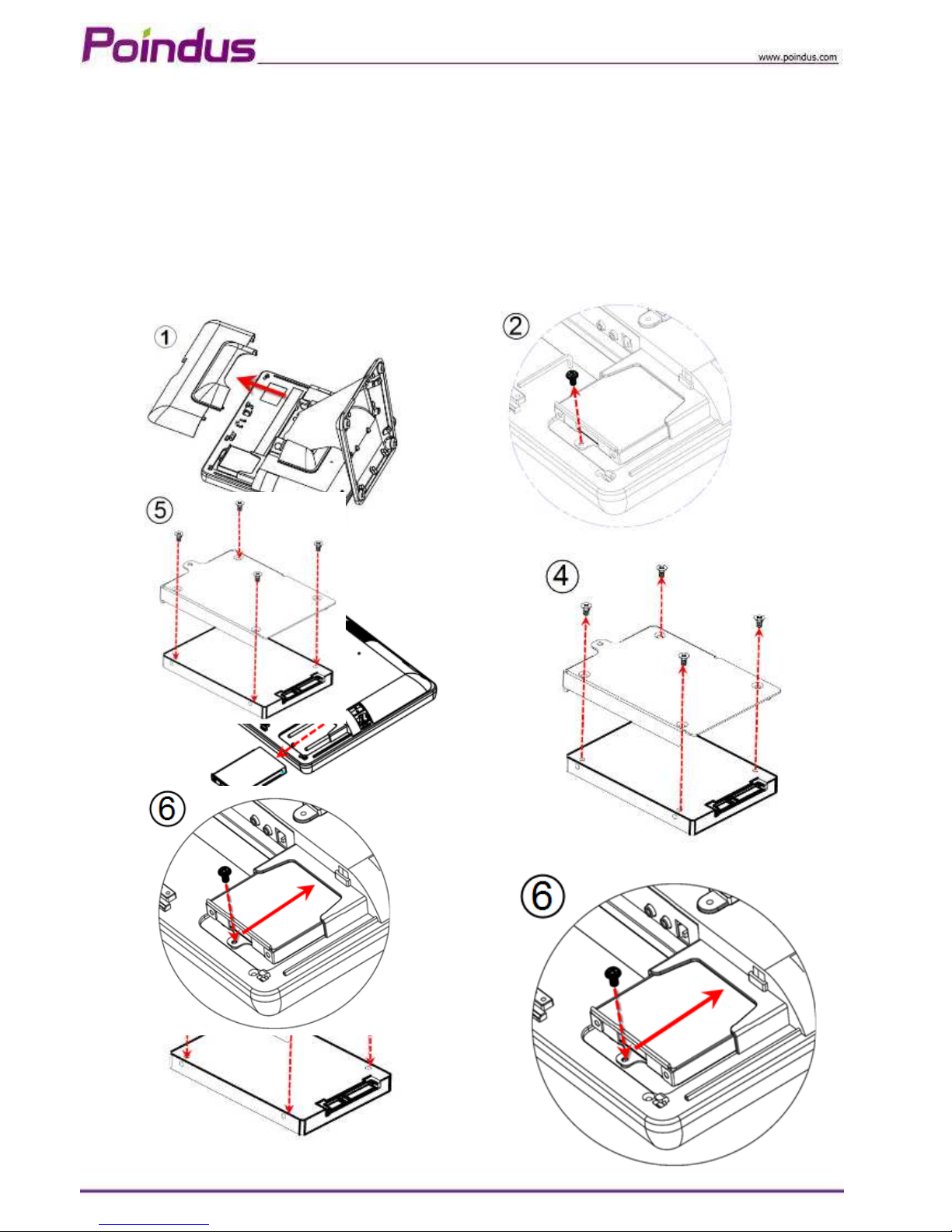 Poindus

www.poindus.com

①

②

⑤

④

⑥

⑥