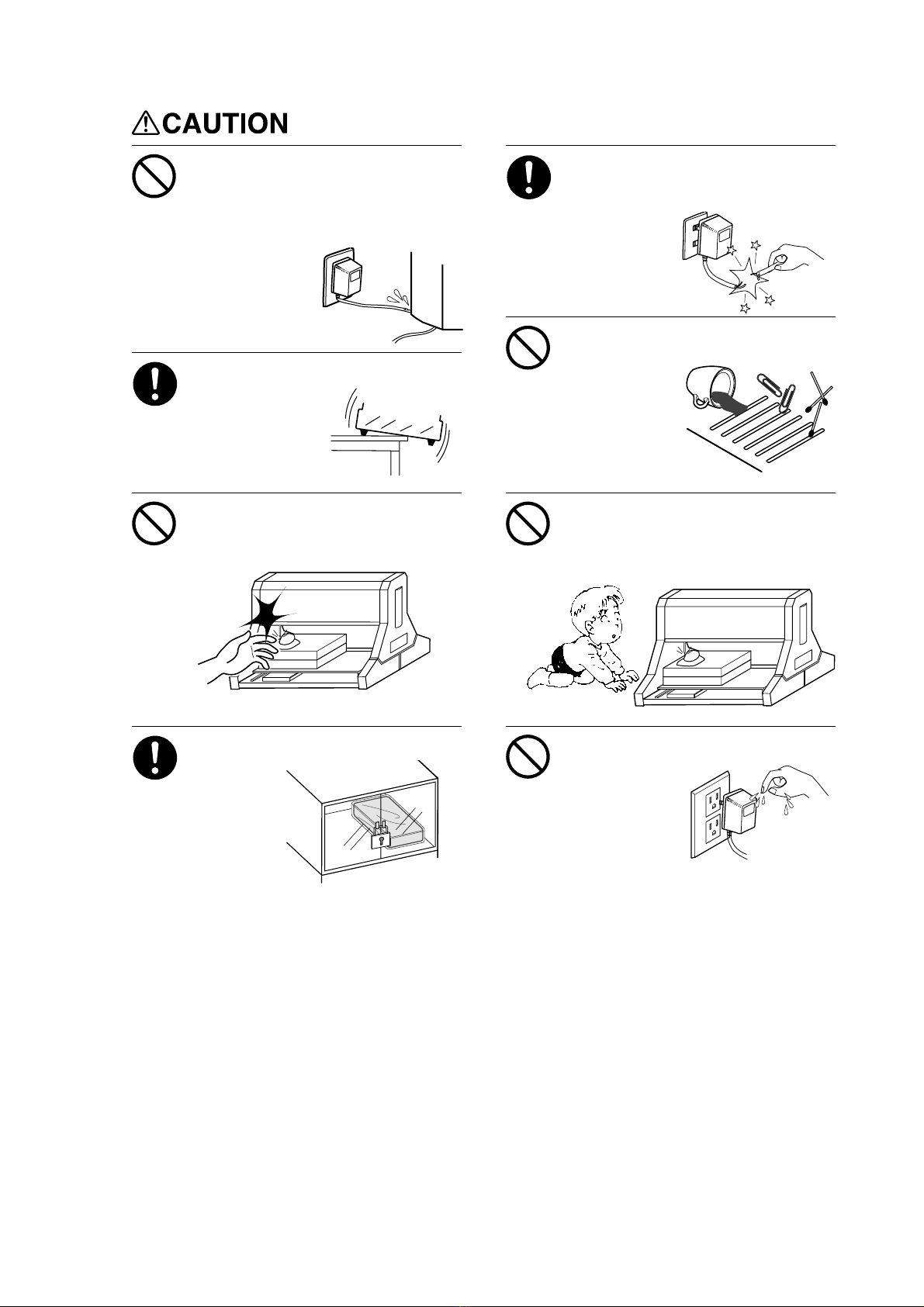 CAUTION