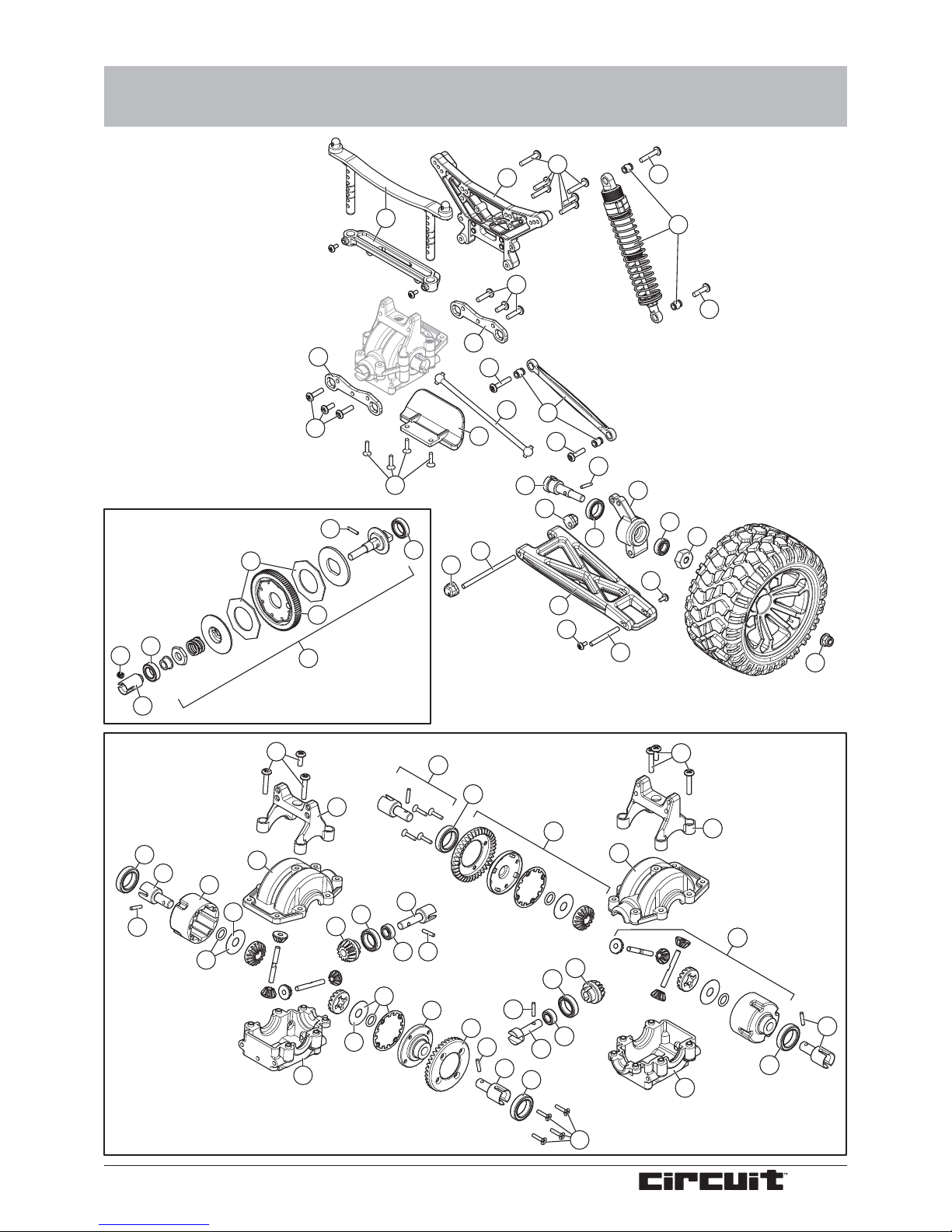 circuit™