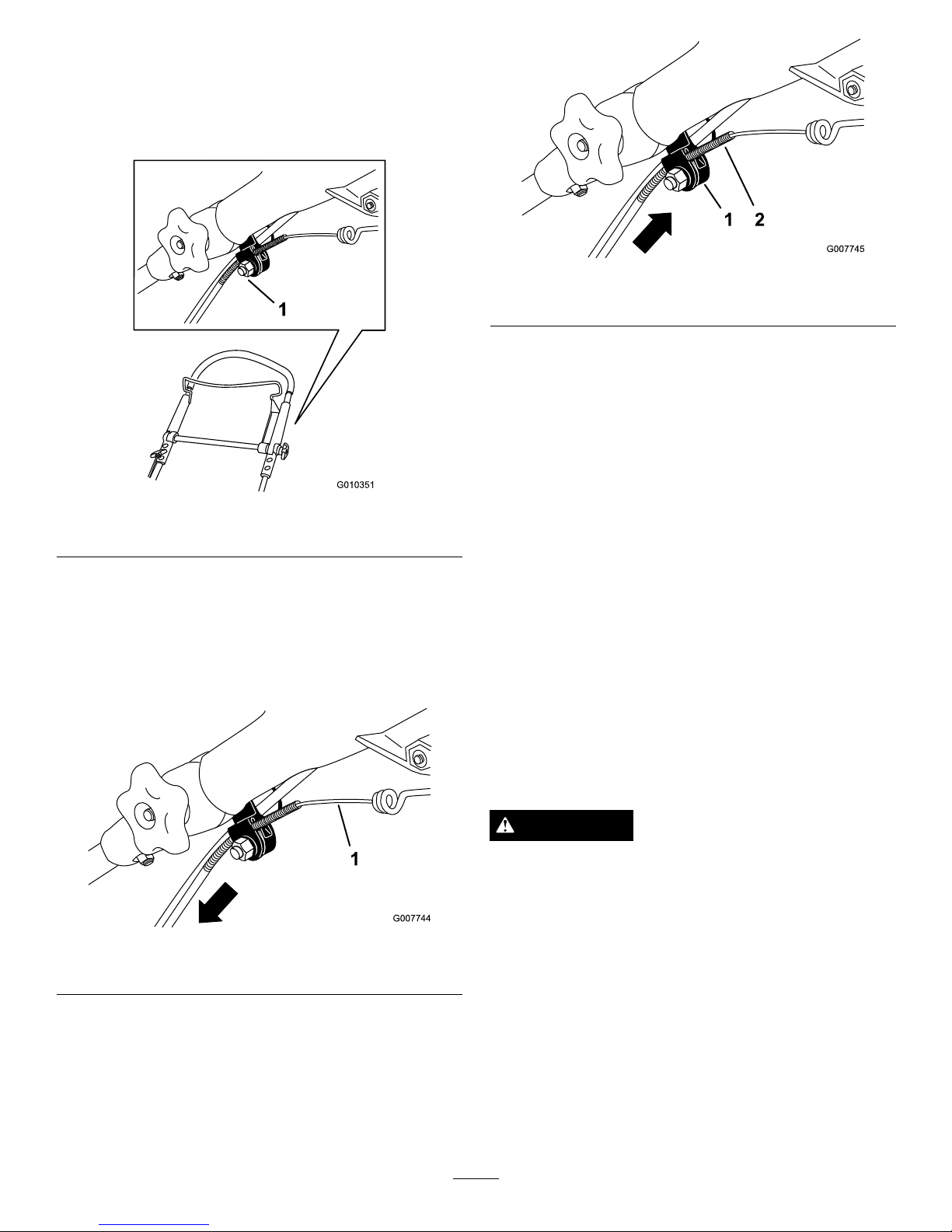 1

G010351

1

G007744

1 2

G007745