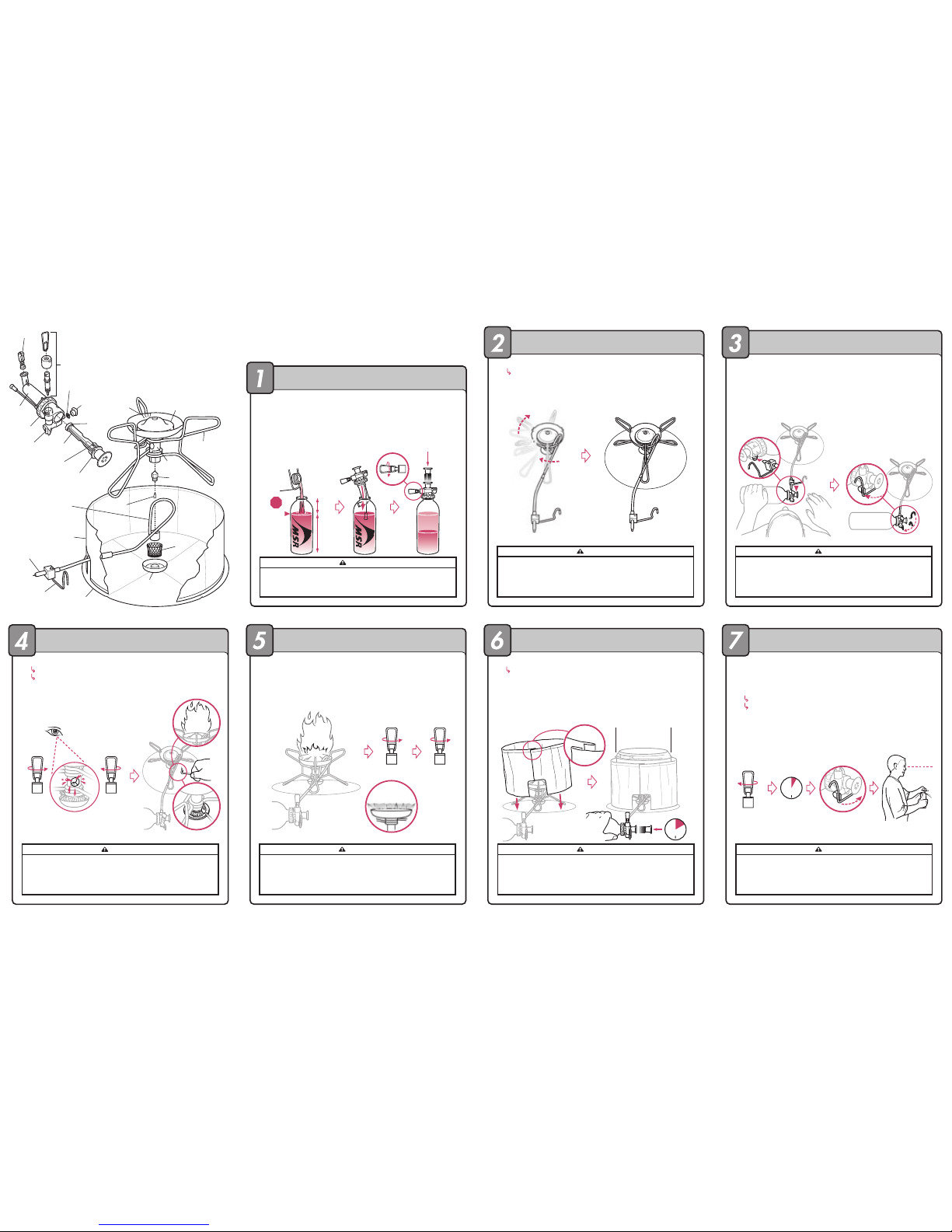 1

MSR

MSR

2

3

4

5

6

7