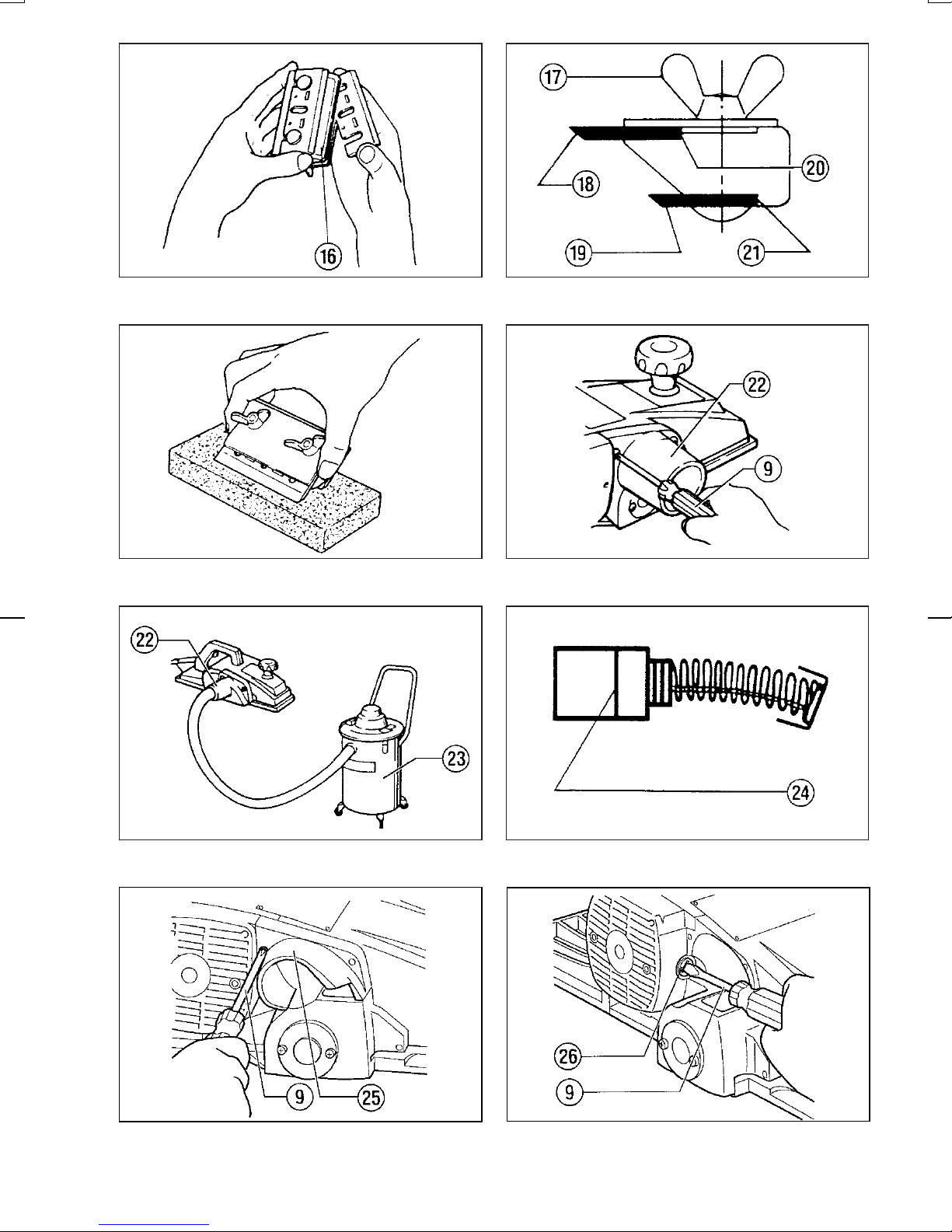 16

17

20

18

19

21

22

9

22

23

24

9

25

26

9