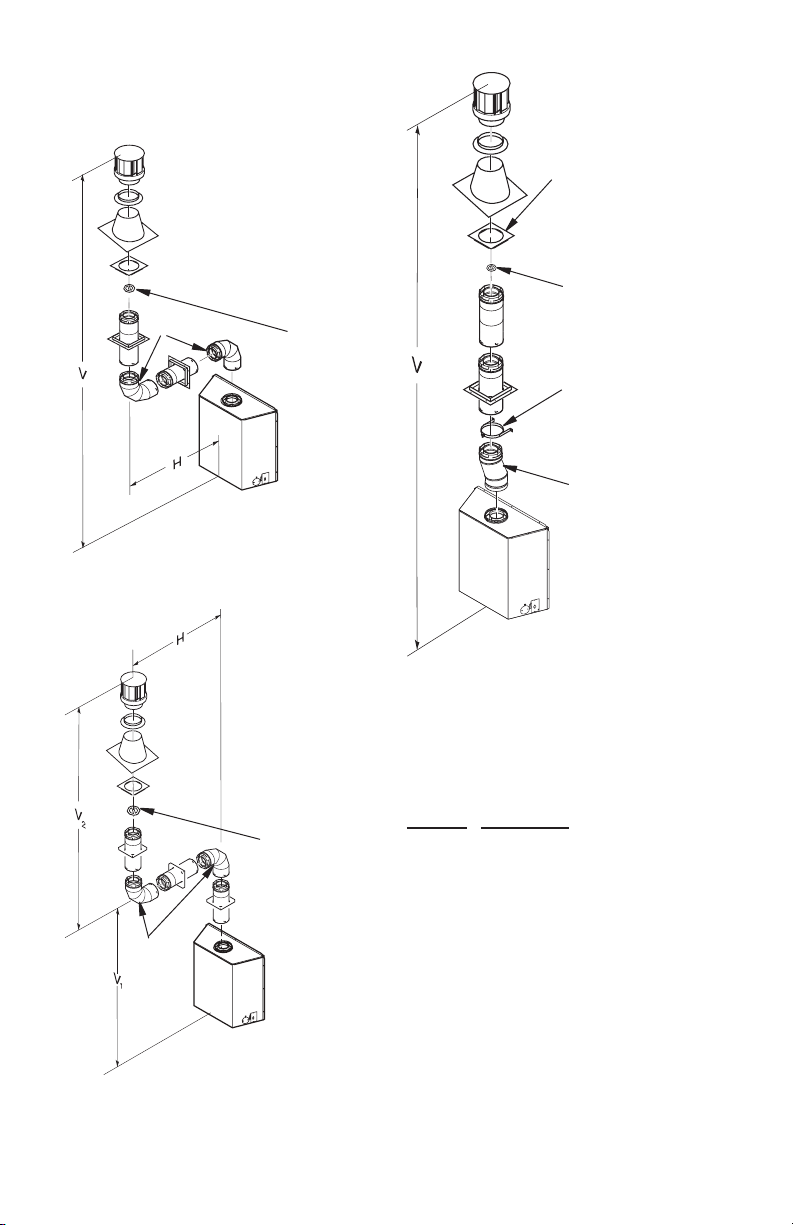 V

H

H

$V_2$

$V_1$

V