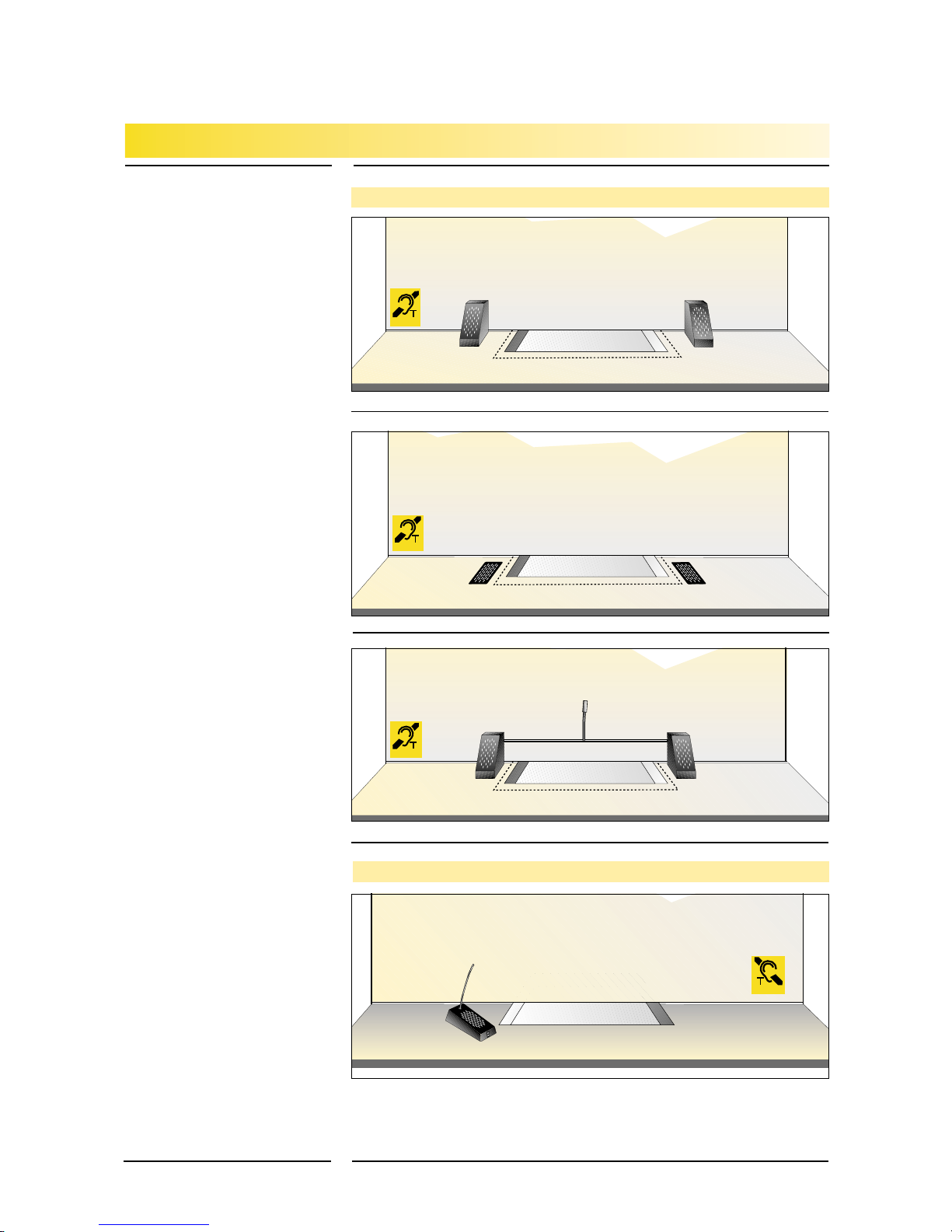 T

T

T

T