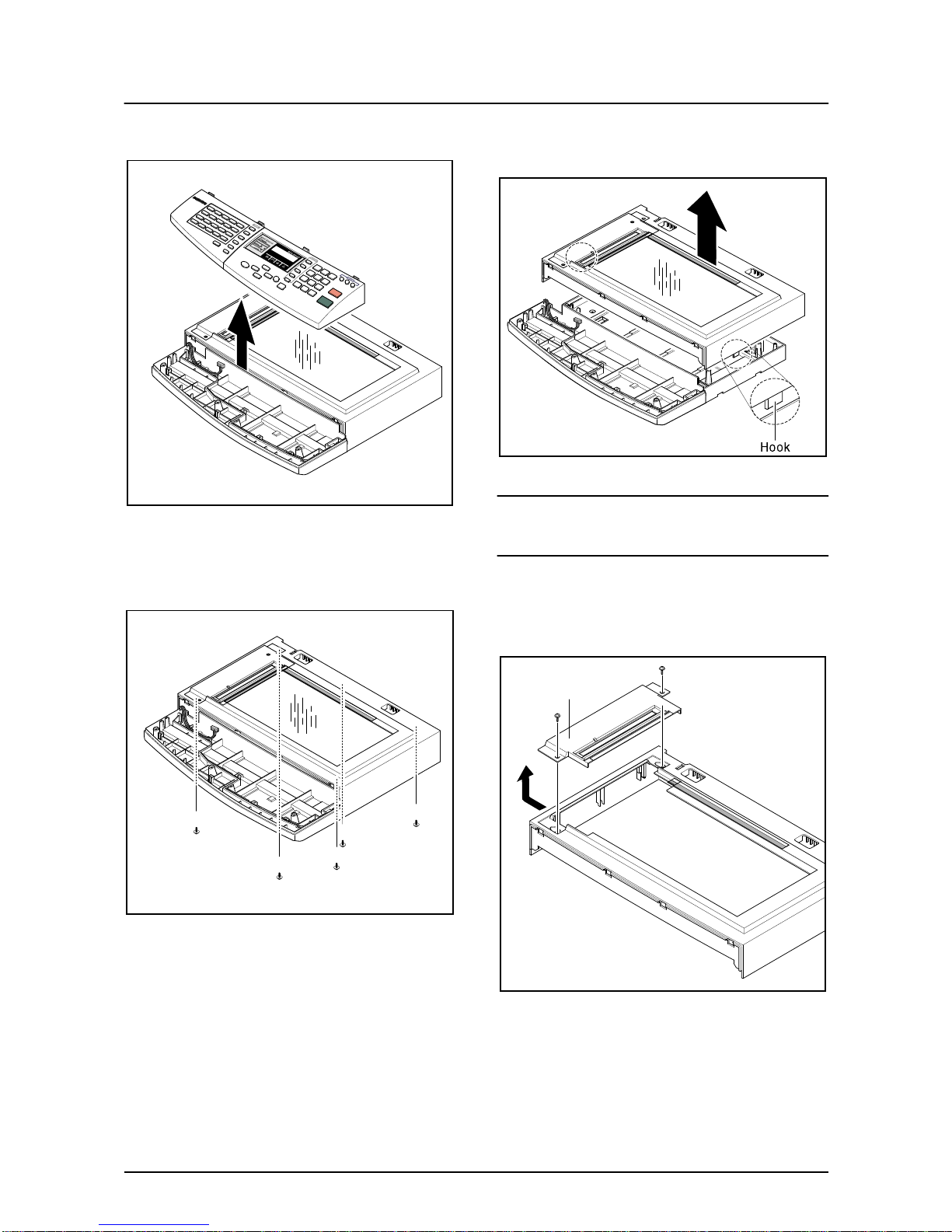 Hook