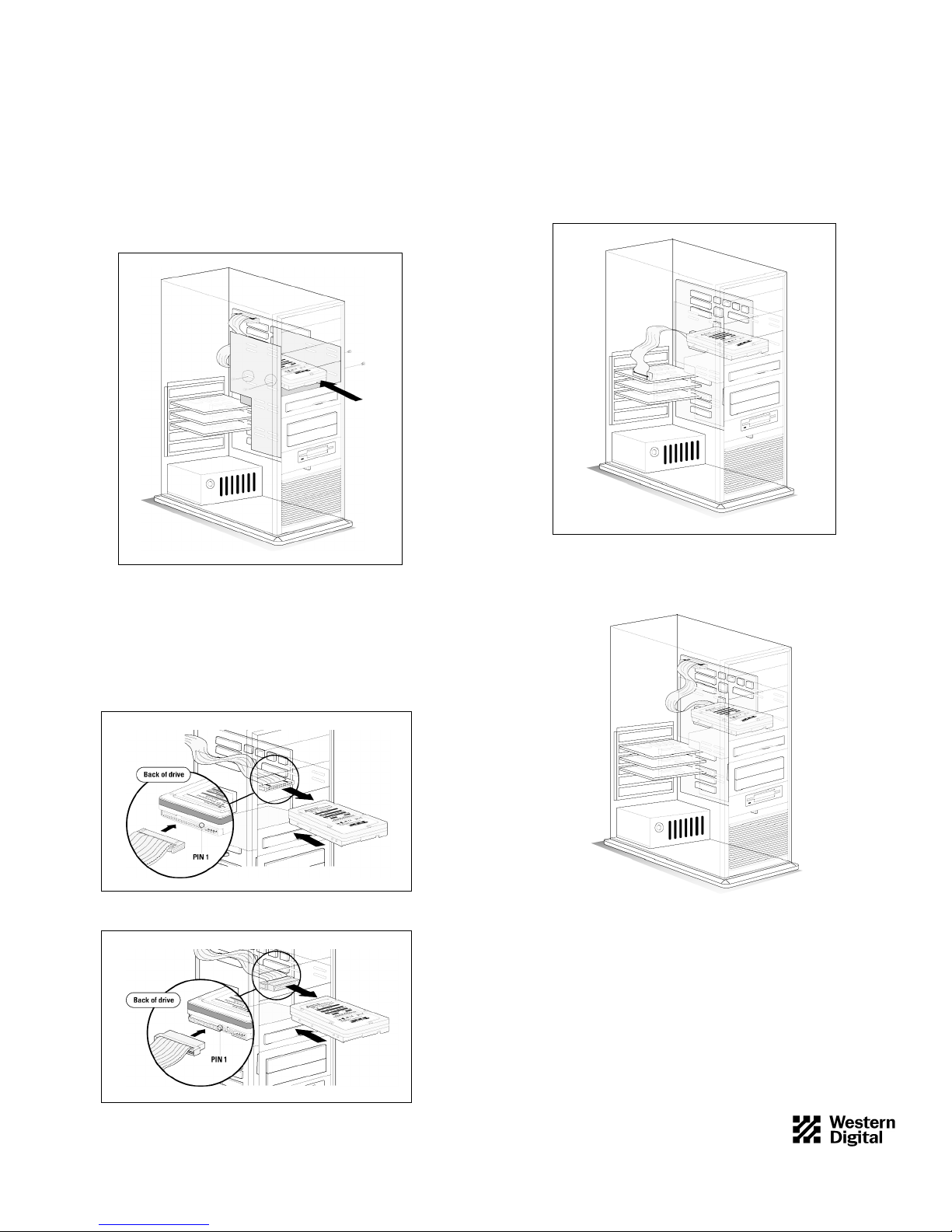 Back of drive

PIN 1

Back of drive

PIN 1

Western Digital