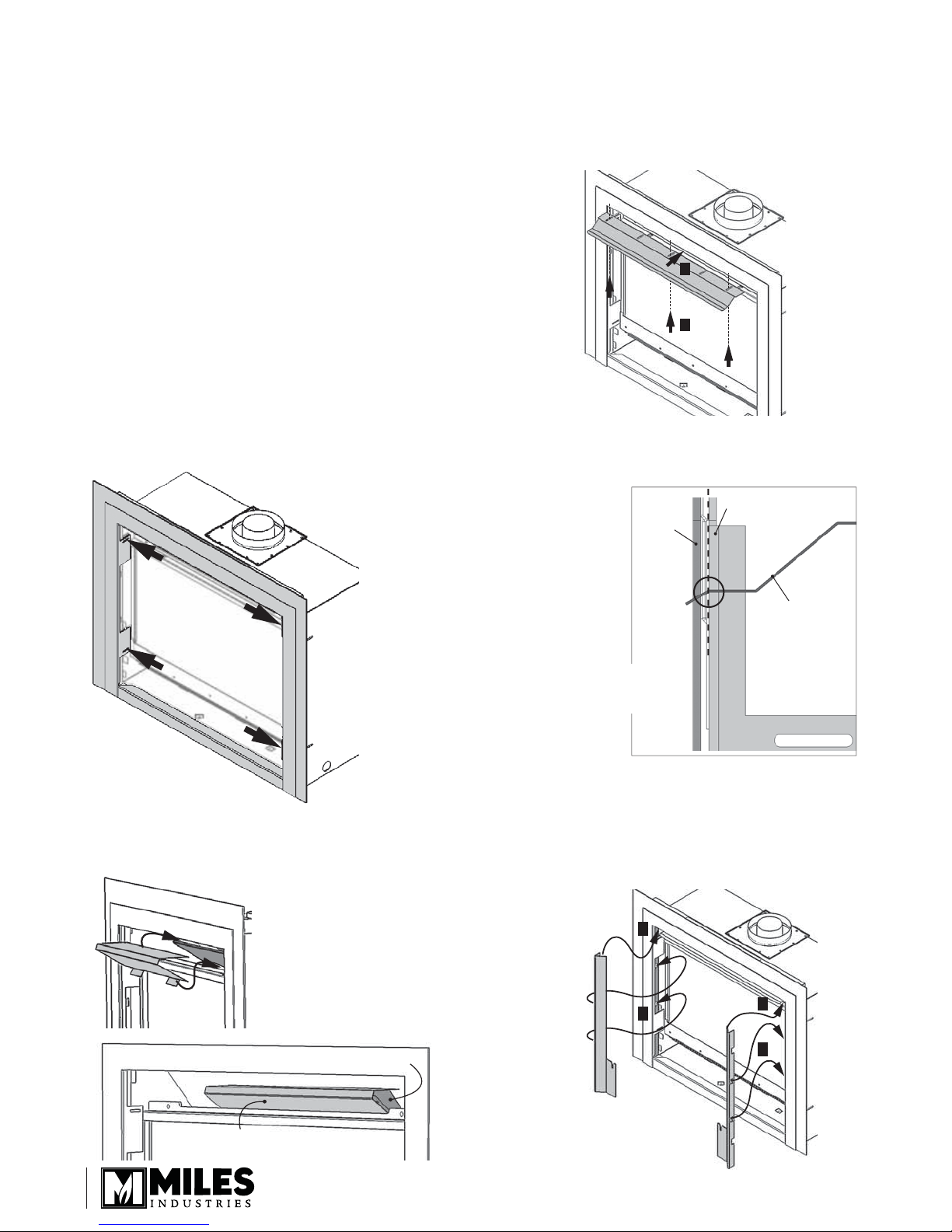 MILES
INDUSTRIES