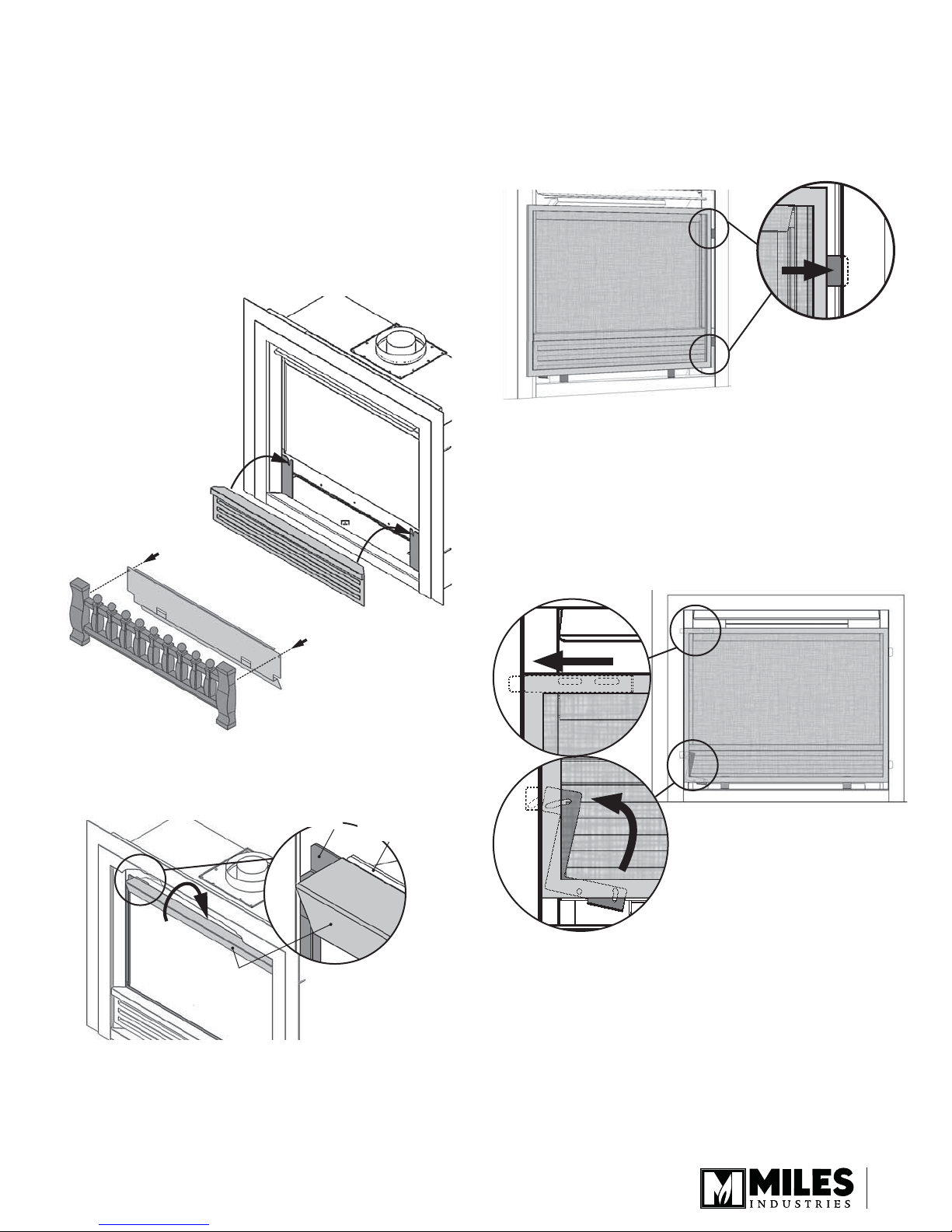 MILES
INDUSTRIES