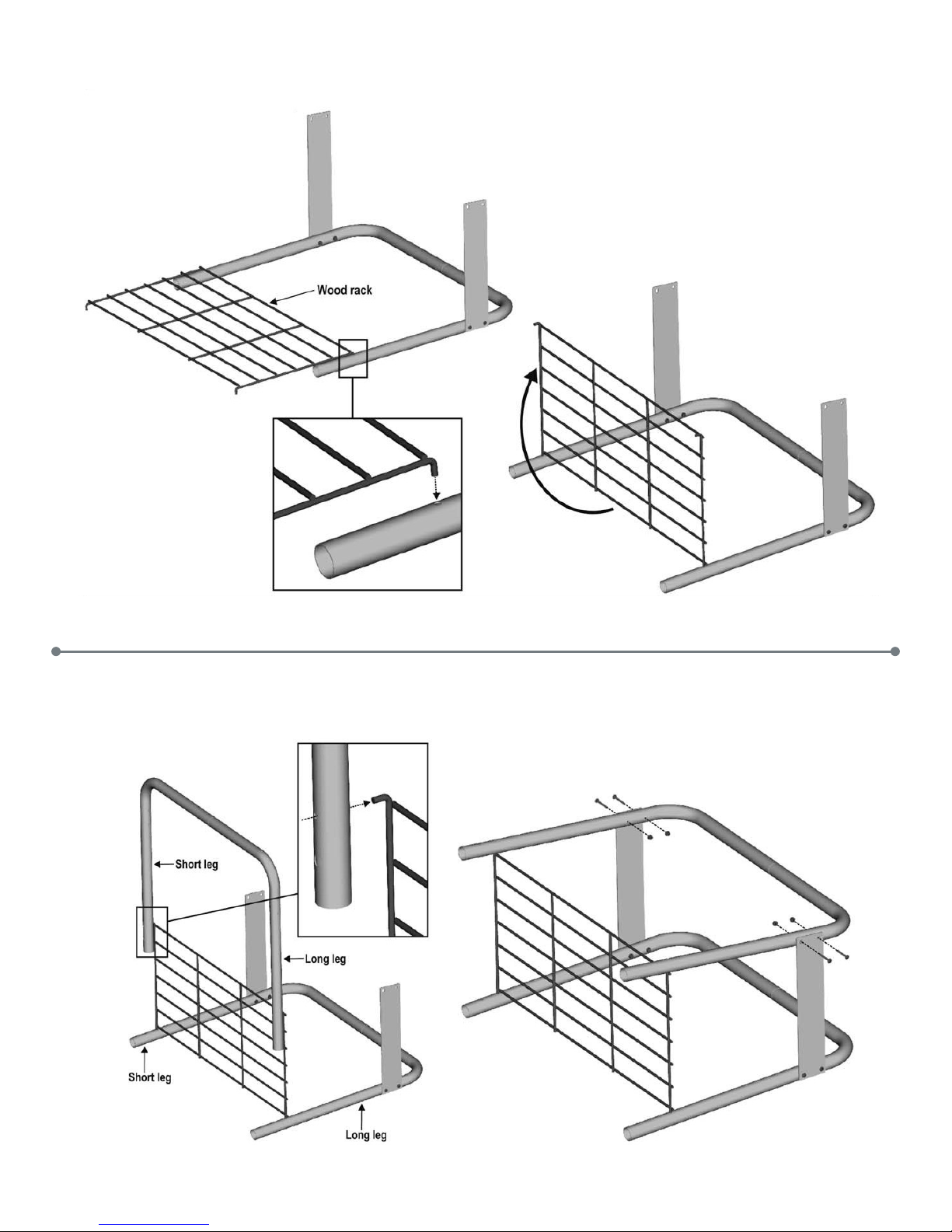 Wood rack

Short leg

Long leg

Short leg

Long leg