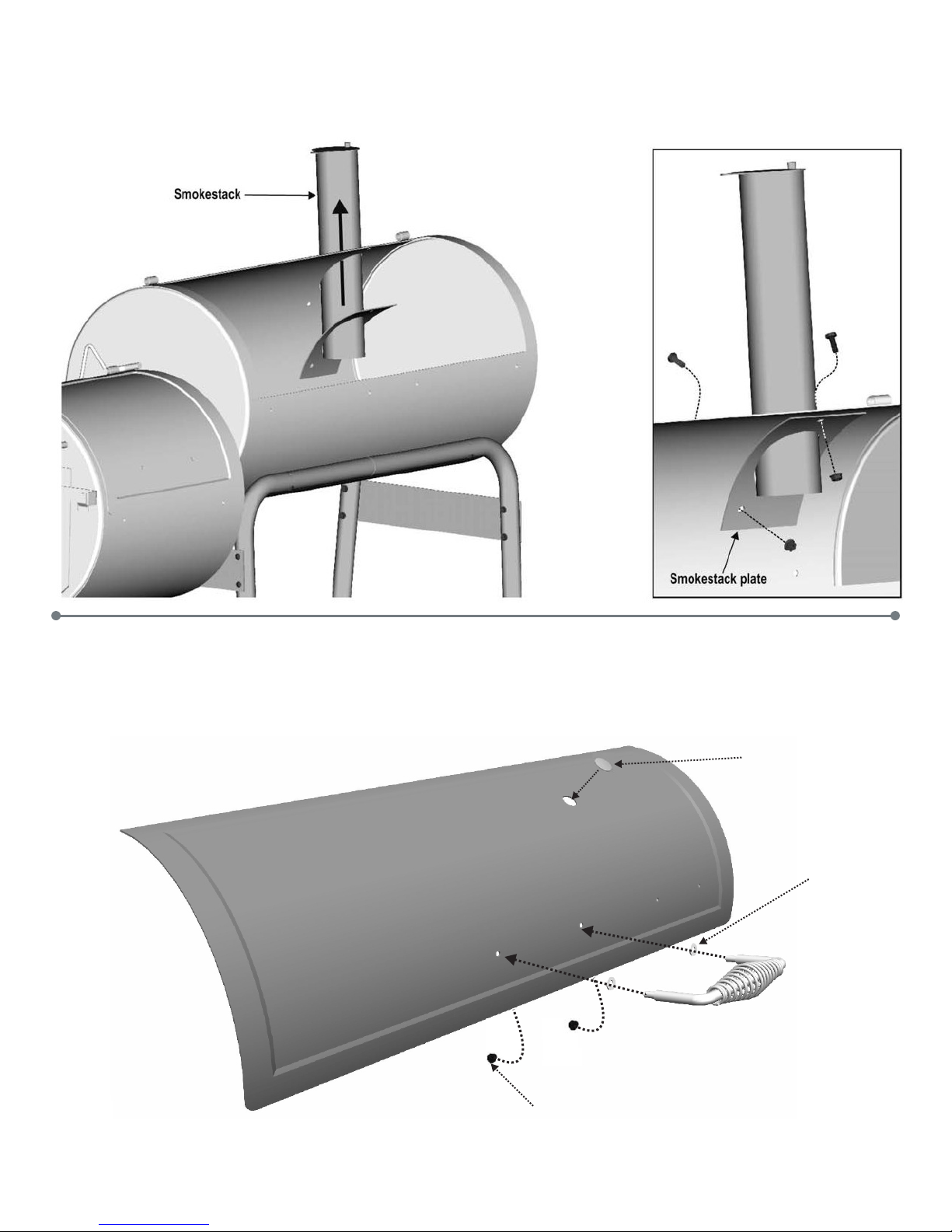 Smokestack

Smokestack plate