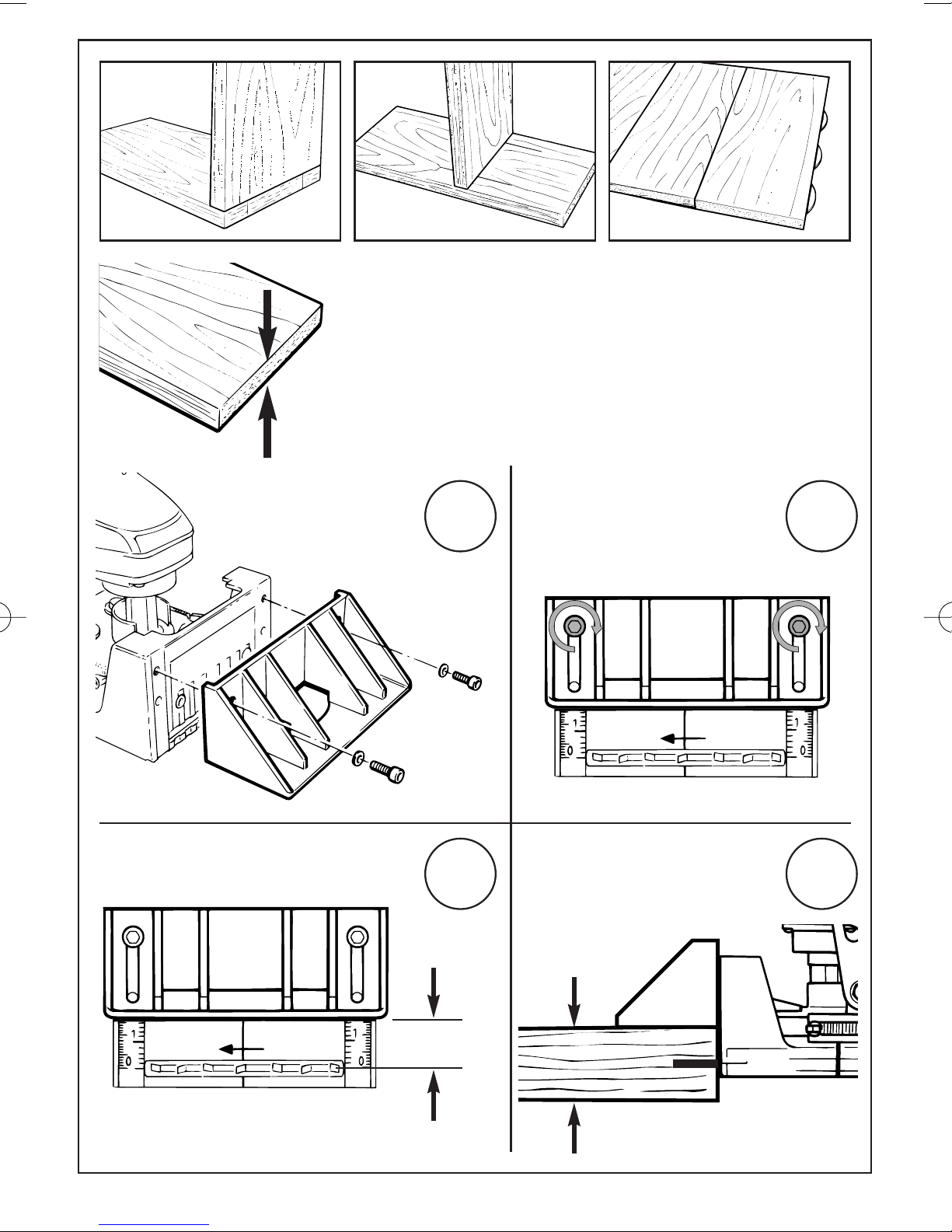 1
0
1
0
1
0
1
0