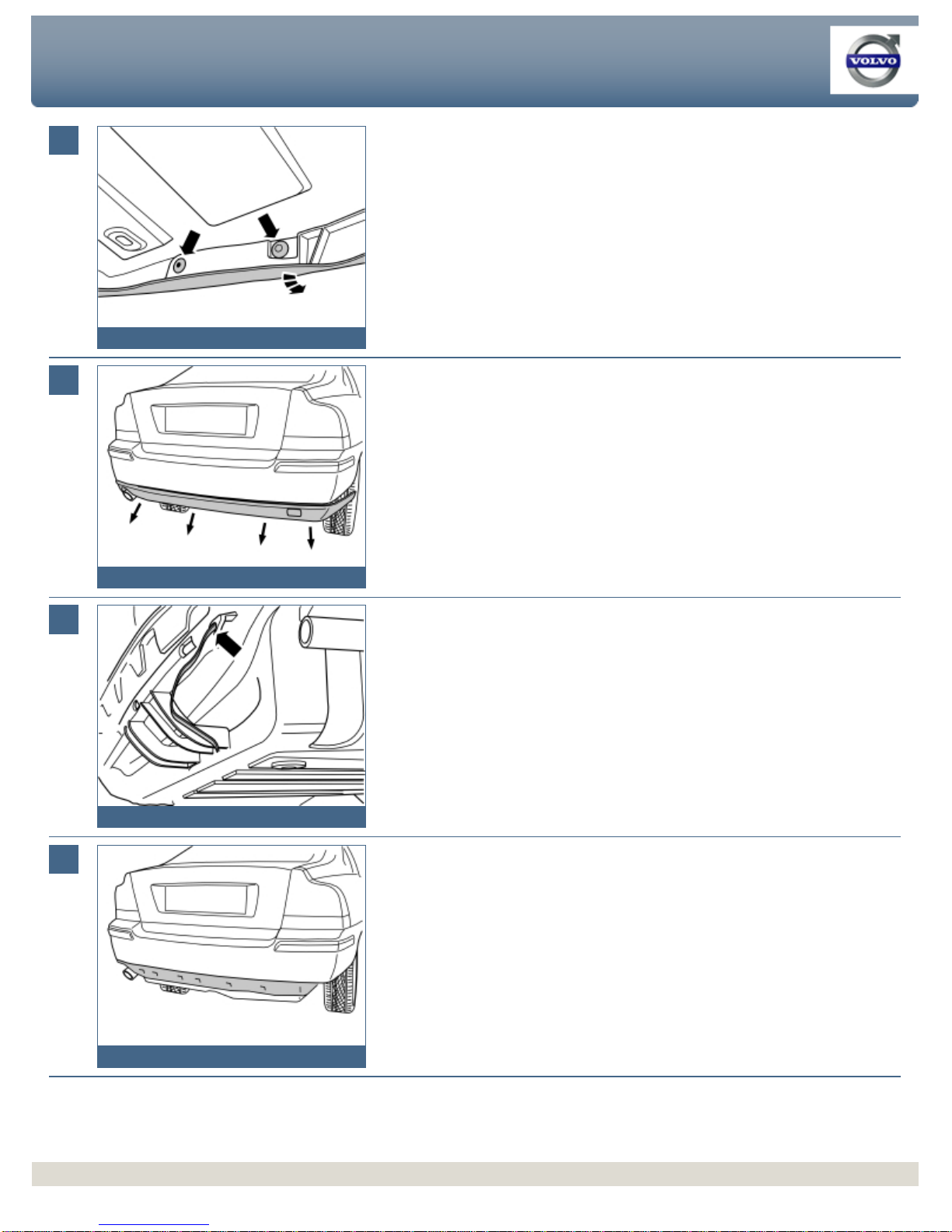 VOLVO