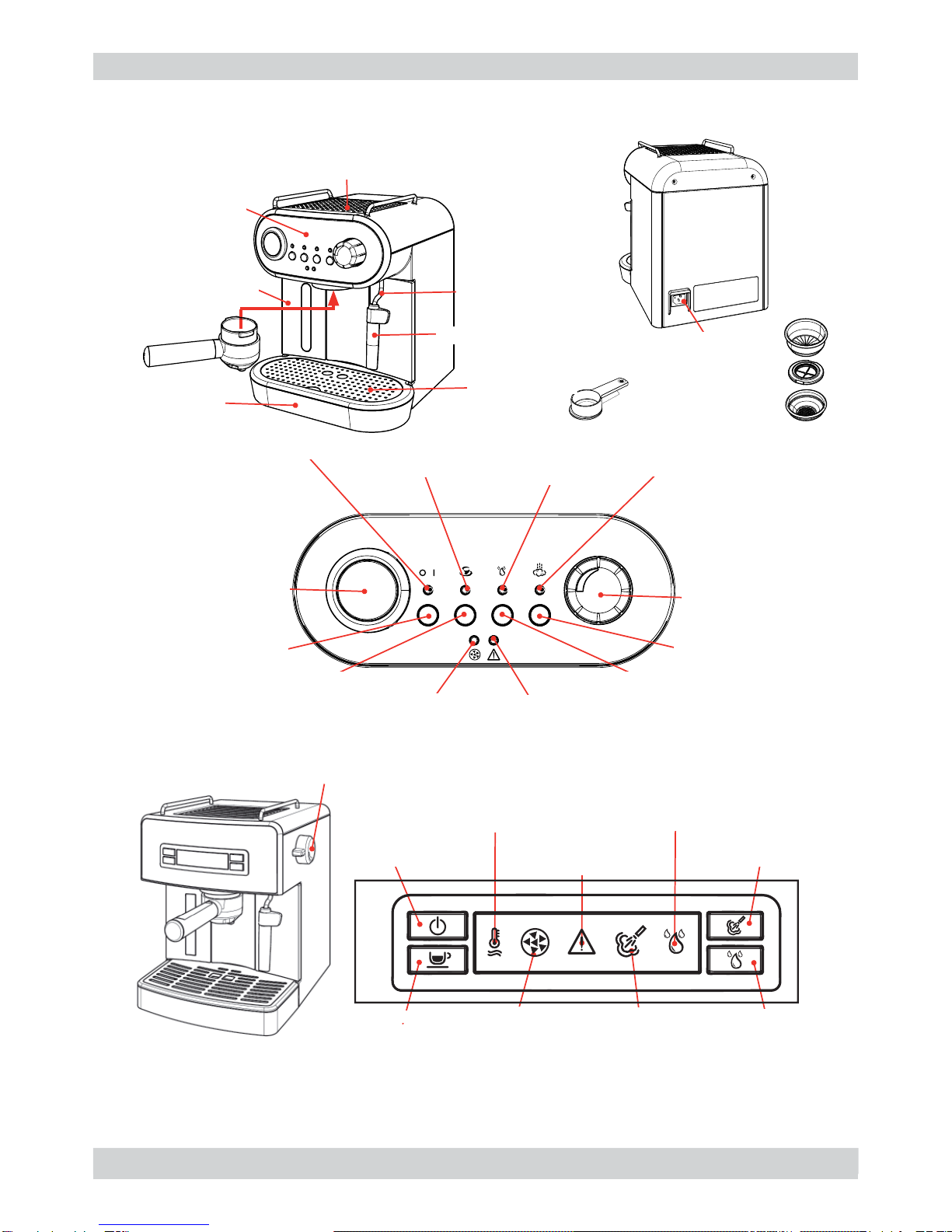 O I