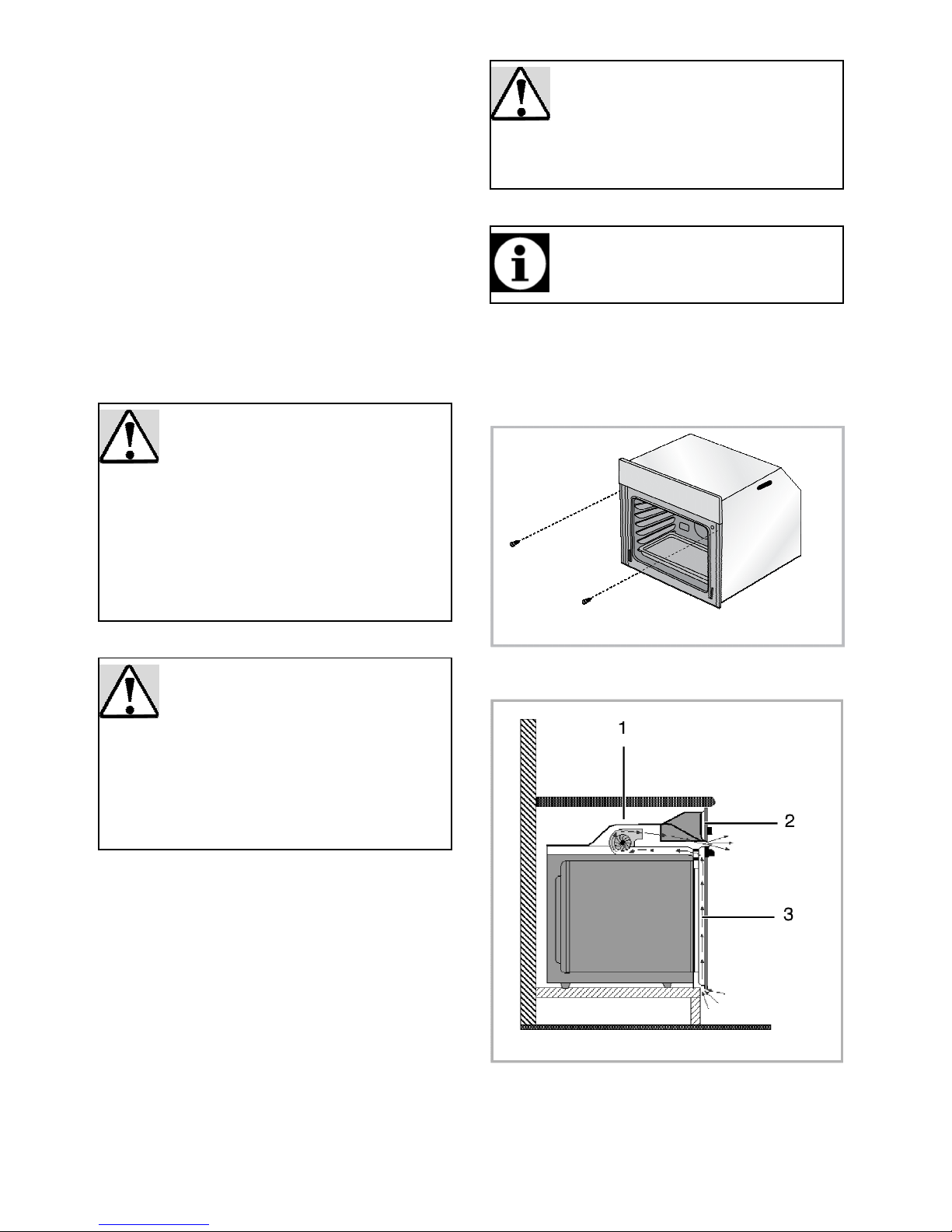 1

2

3