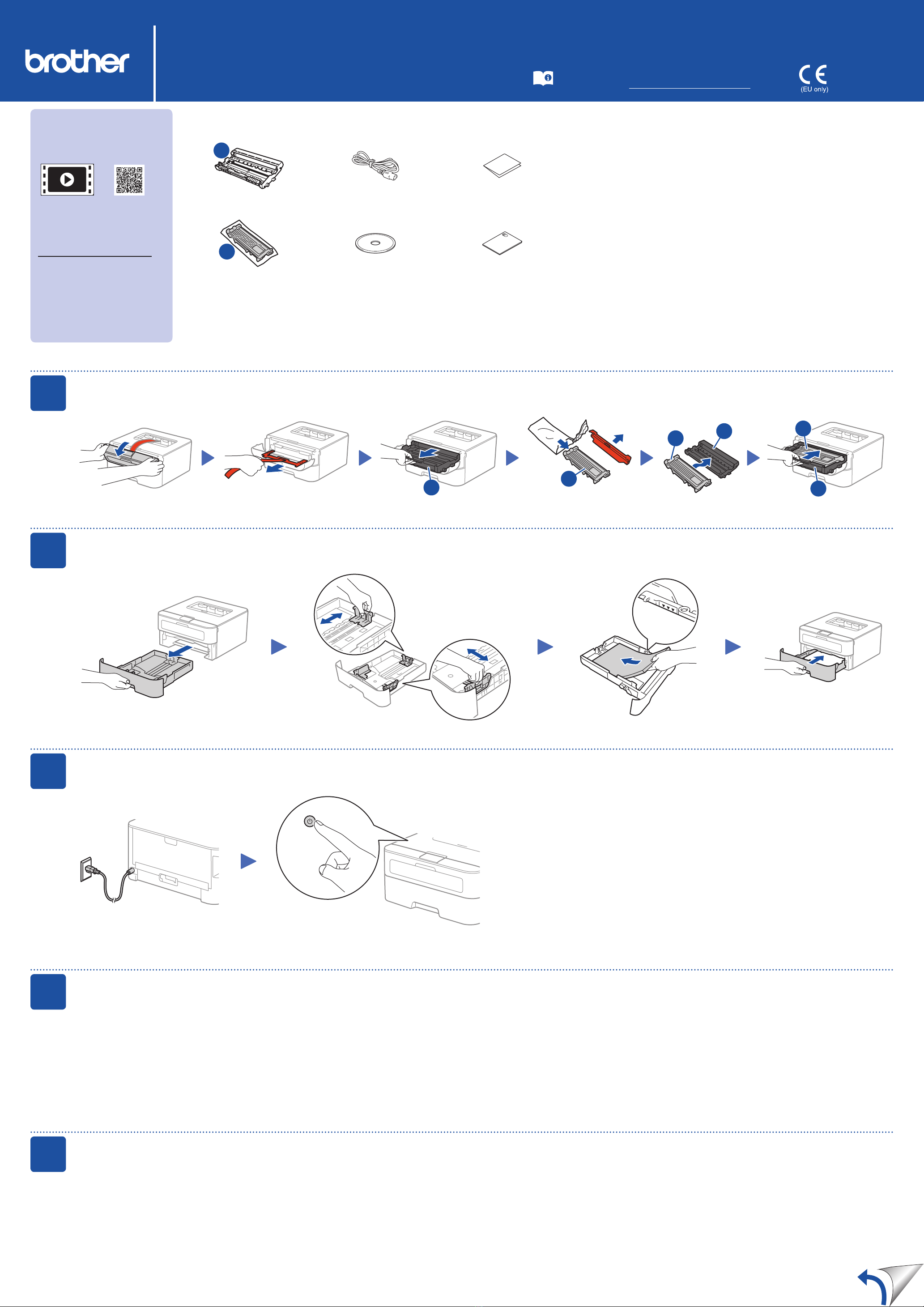 brother

CE
(EU only)