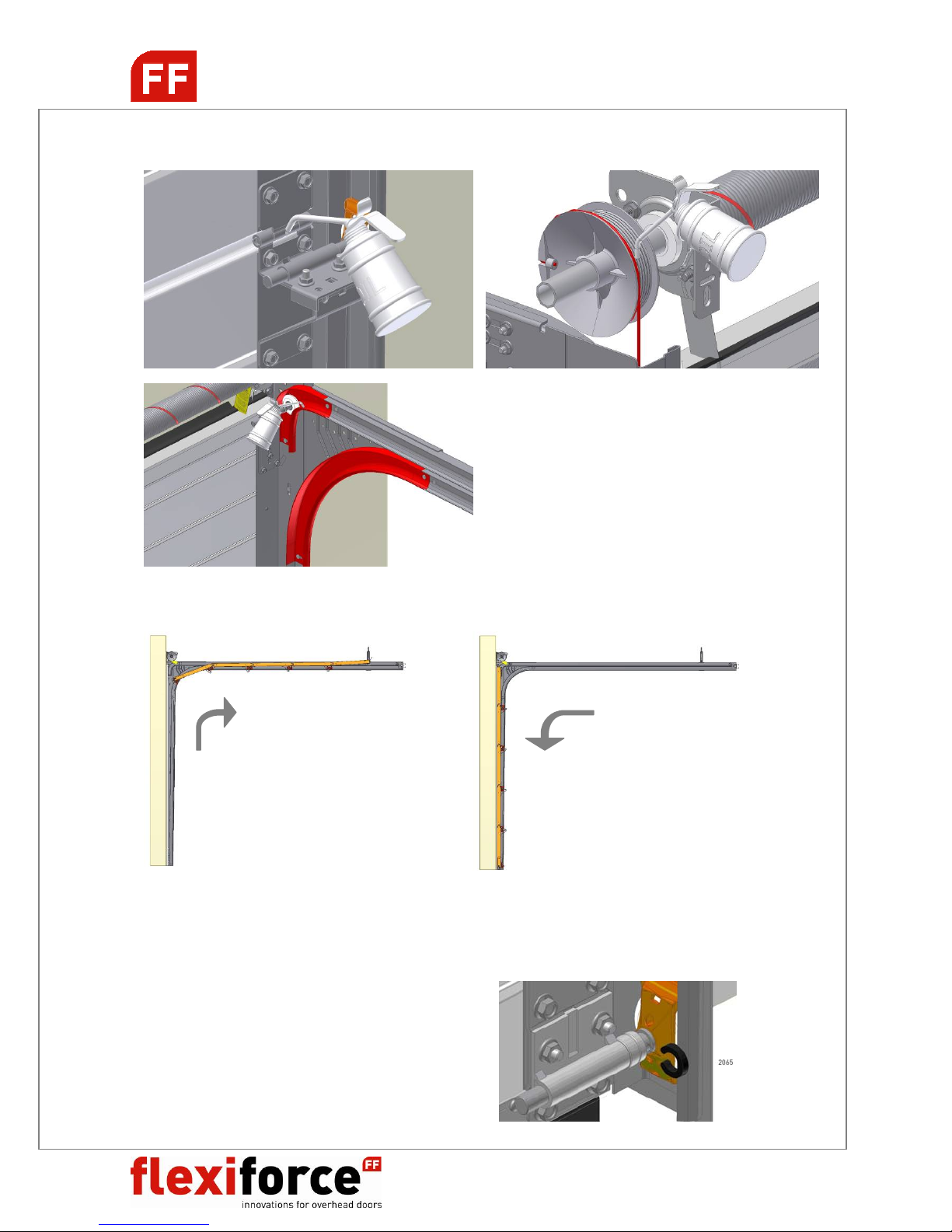 FF

2065

flexiforce FF
innovations for overhead doors