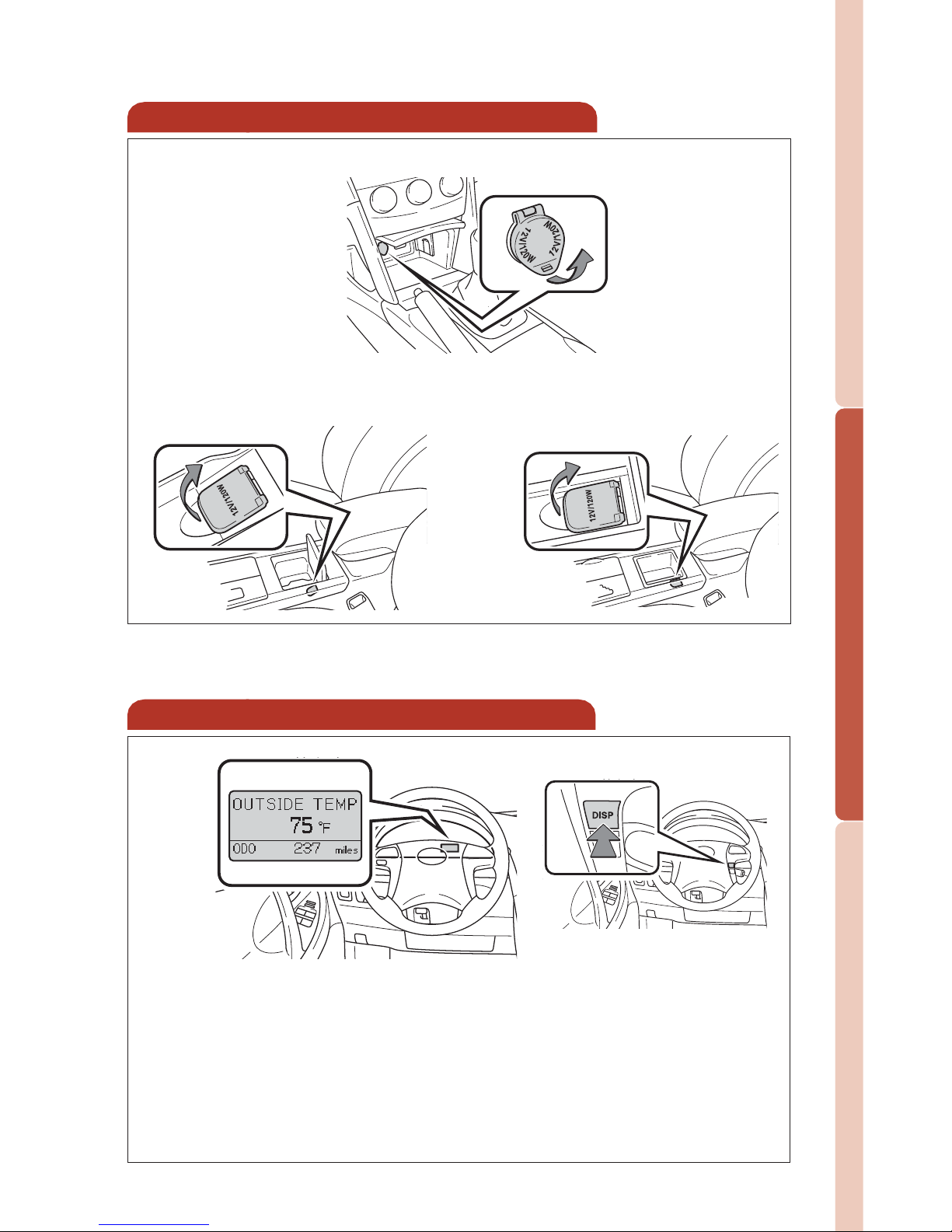 12V/120W

12V/120W

12V/120W

12V/120W

OUTSIDE TEMP
75 °F
ODO 237 miles

DISP