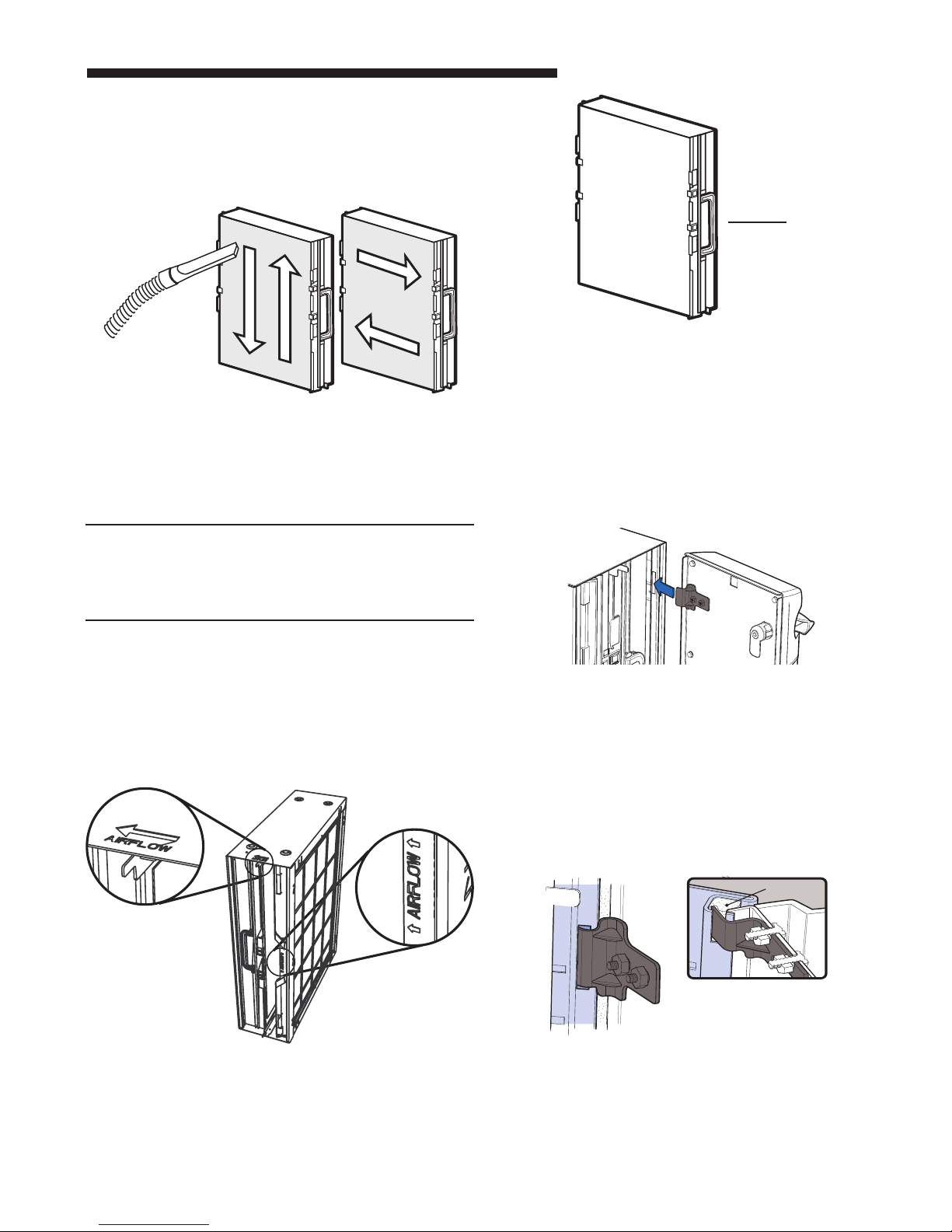 AIRFLOW

AIRFLOW