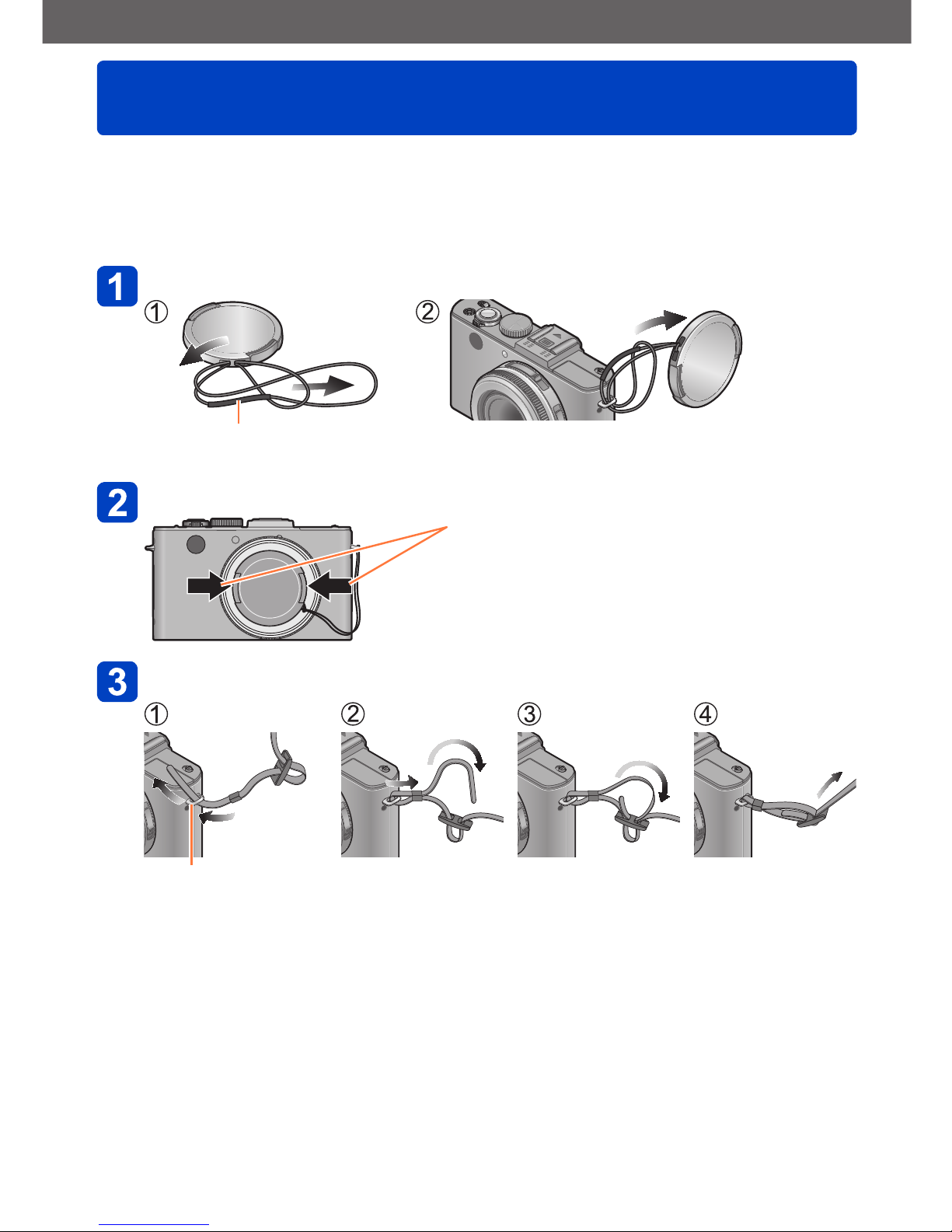 1

①

②

2

3

①

②

③

④