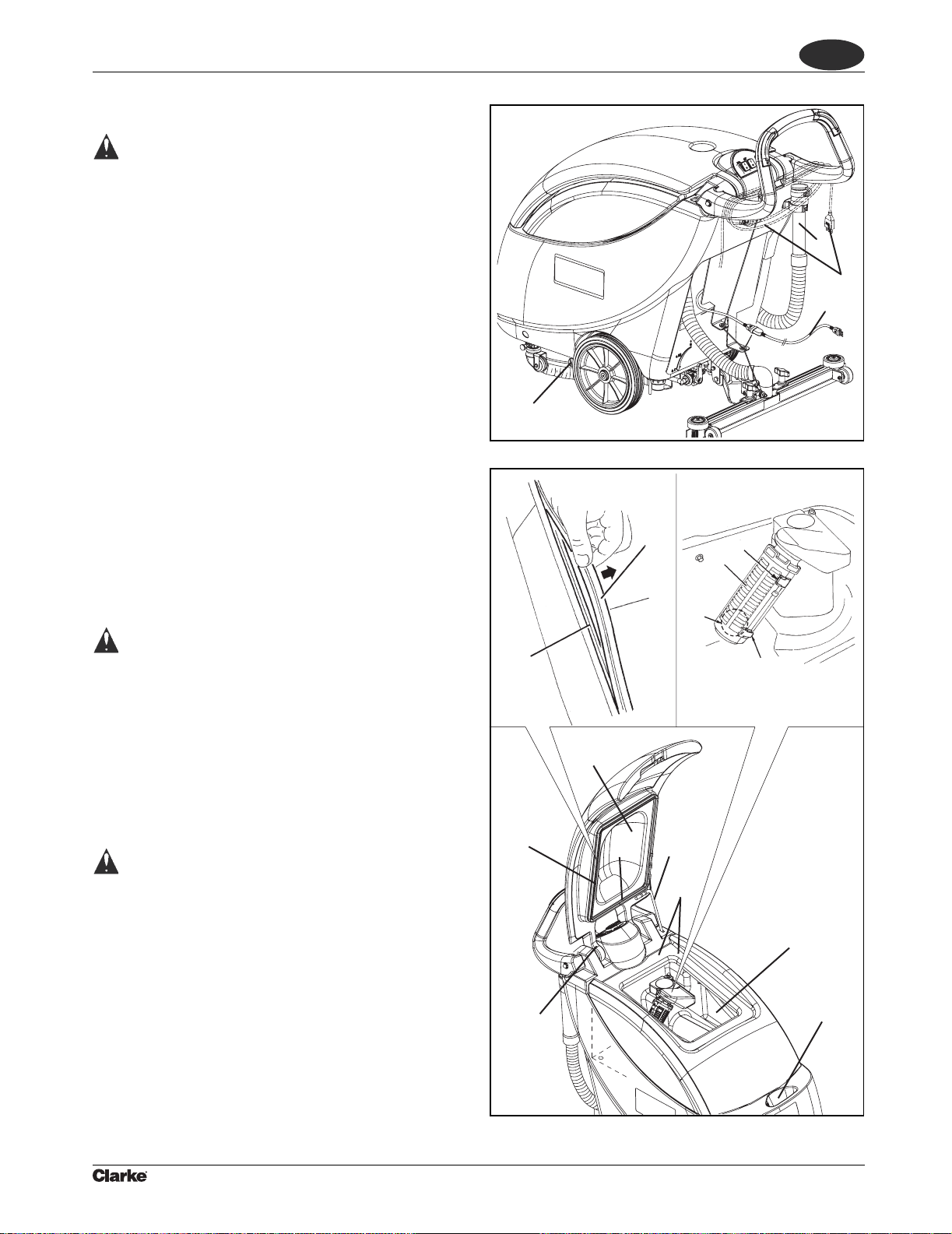 Clarke