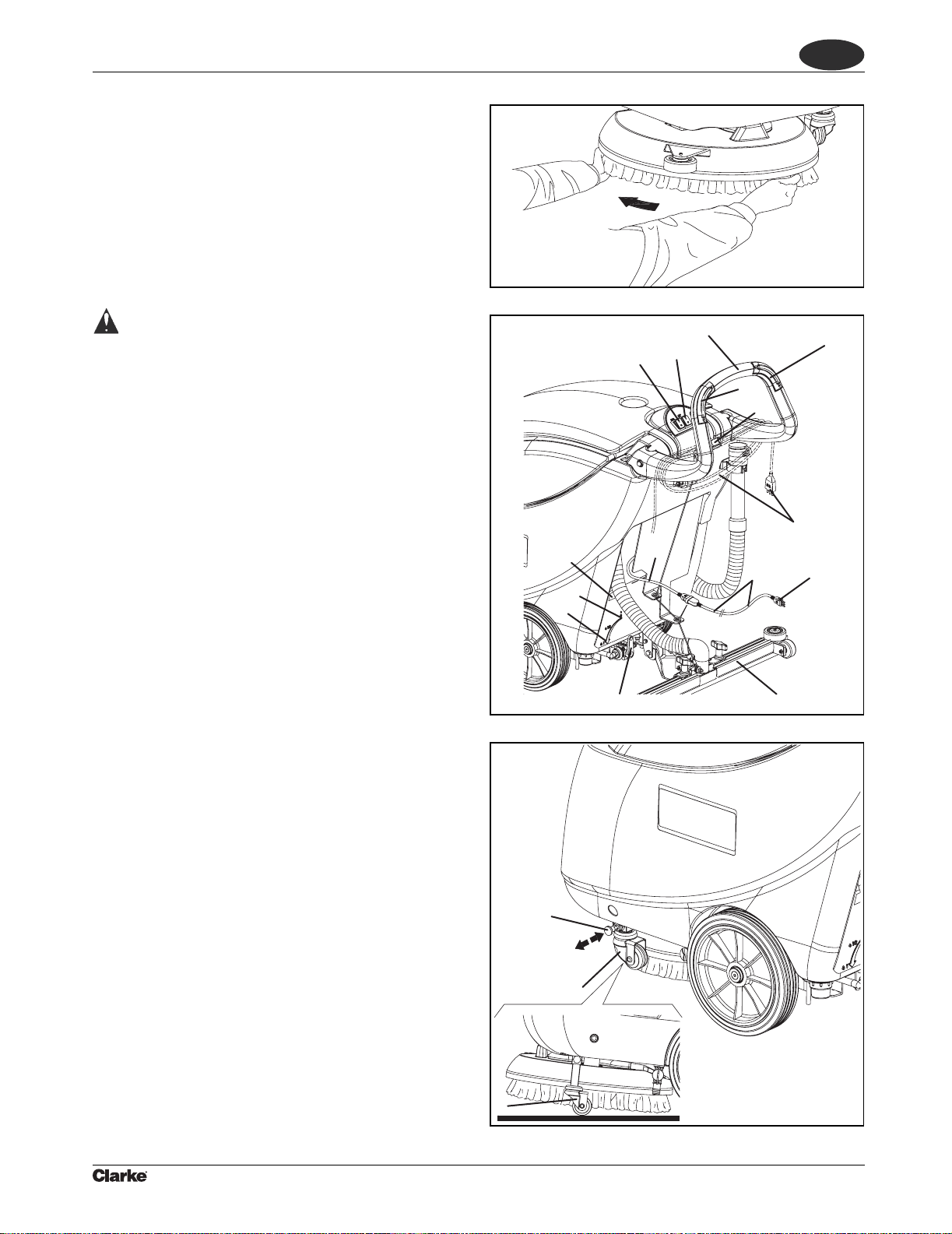 Clarke